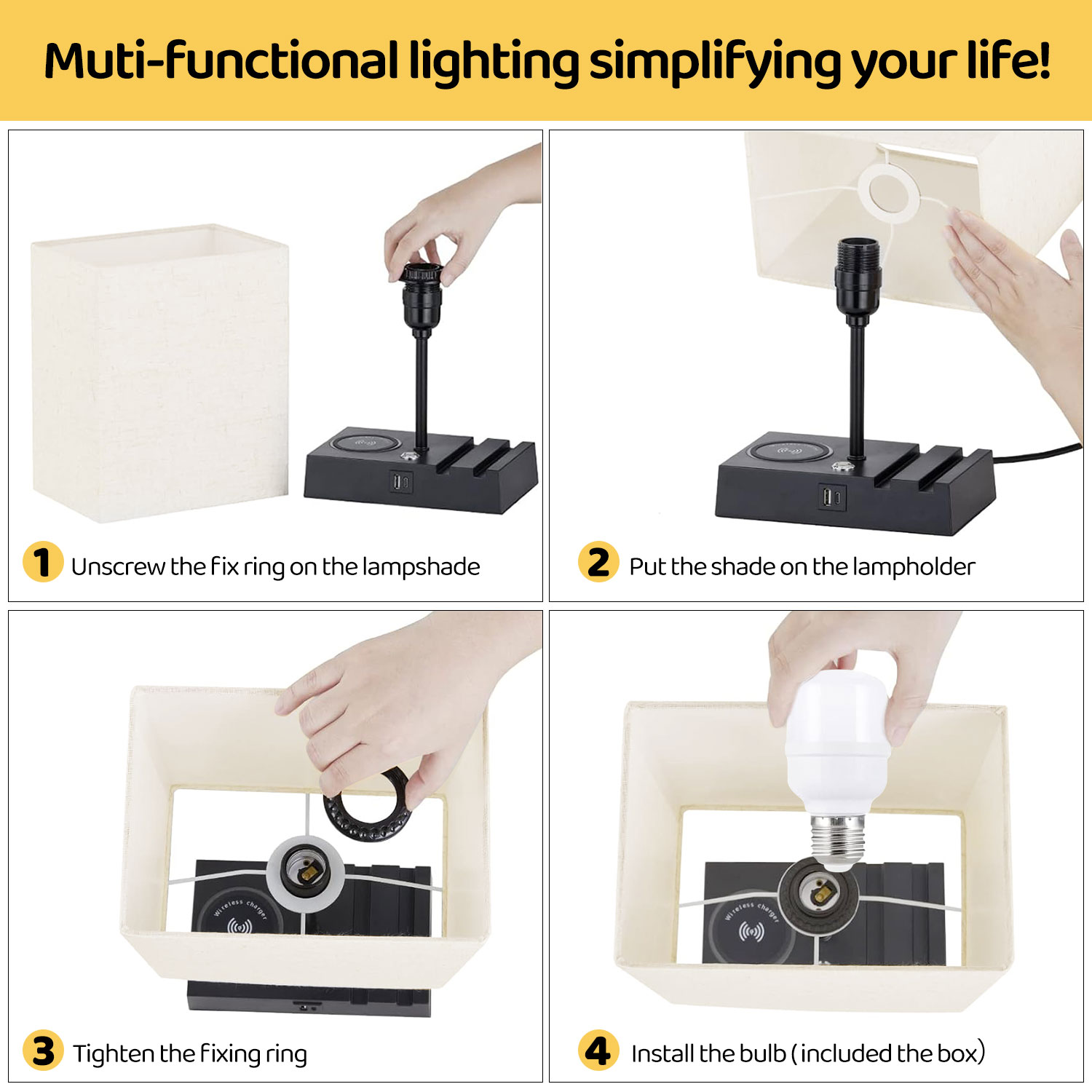 Muti-functional lighting simplifying your life!

1 Unscrew the fix ring on the lampshade

2 Put the shade on the lampholder

Wireless charger

3 Tighten the fixing ring

Wireless charger

4 Install the bulb (included the box)