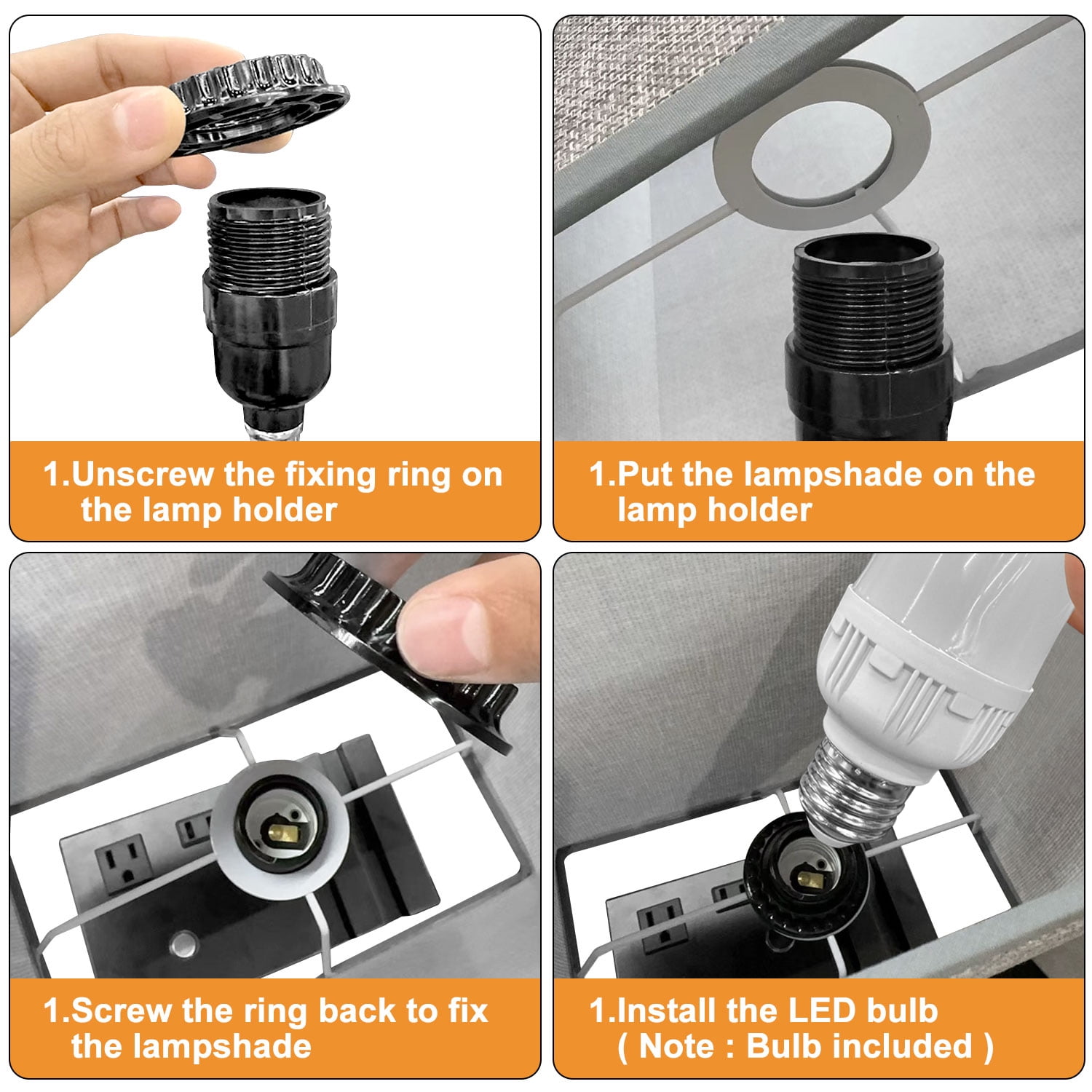 1.Unscrew the fixing ring on the lamp holder

1.Put the lampshade on the lamp holder

1.Screw the ring back to fix the lampshade

1.Install the LED bulb ( Note : Bulb included )