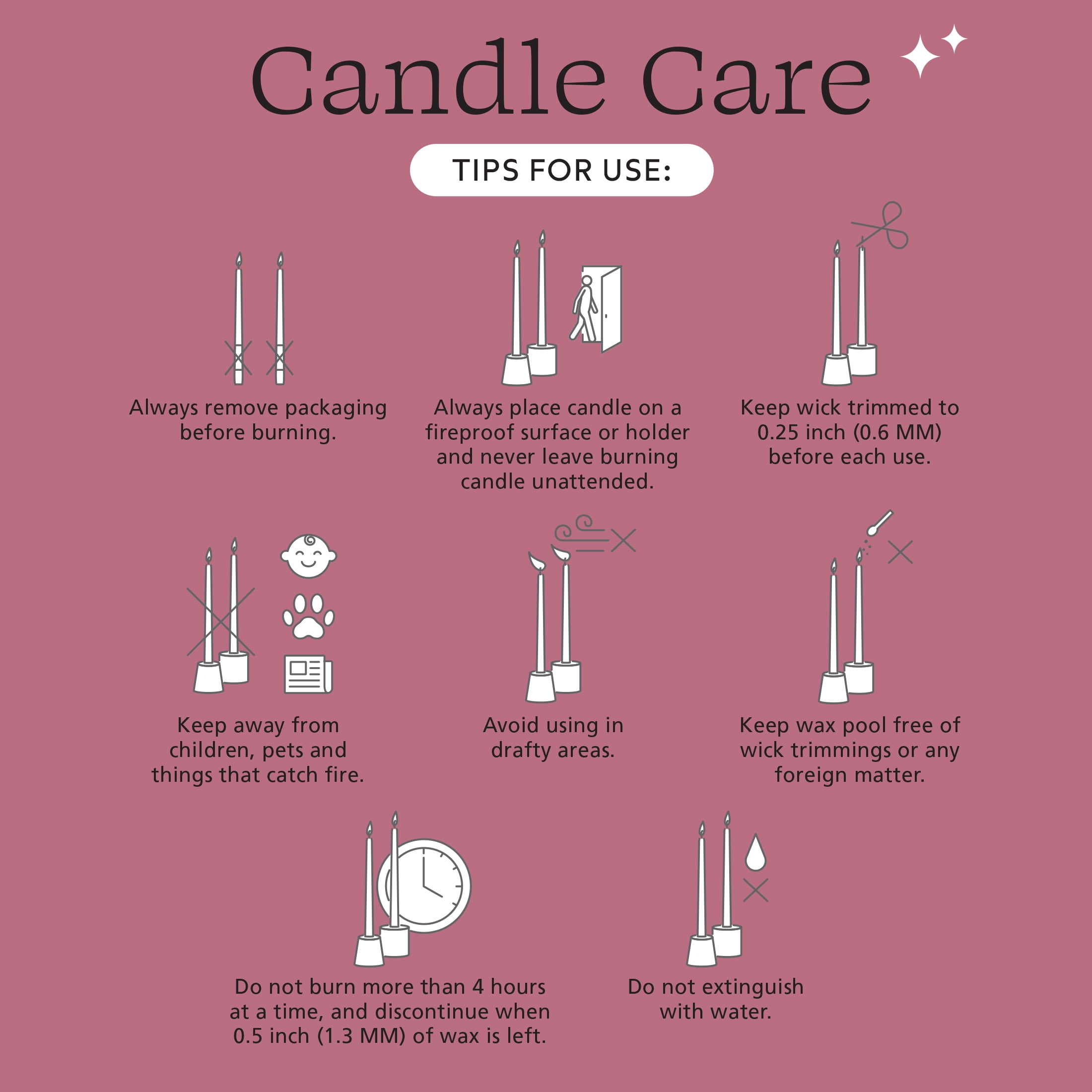 Candle Care

TIPS FOR USE:

Always remove packaging before burning.

Always place candle on a fireproof surface or holder and never leave burning candle unattended.

Keep wick trimmed to 0.25 inch (0.6 MM) before each use.

Keep away from children, pets and things that catch fire.

Avoid using in drafty areas.

Keep wax pool free of wick trimmings or any foreign matter.

Do not burn more than 4 hours at a time, and discontinue when 0.5 inch (1.3 MM) of wax is left.

Do not extinguish with water.