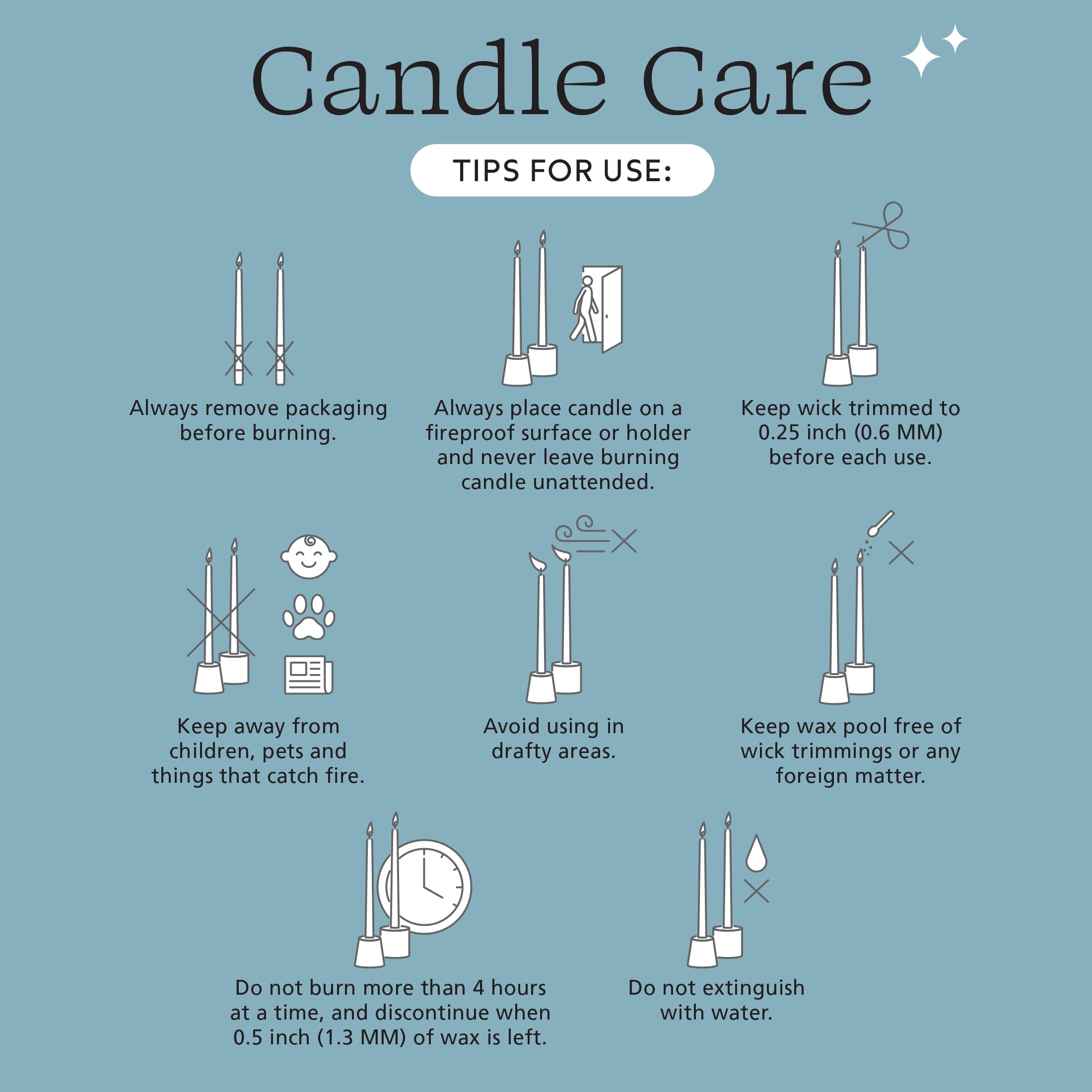 Candle Care

TIPS FOR USE:

Always remove packaging before burning.

Always place candle on a fireproof surface or holder and never leave burning candle unattended.

Keep wick trimmed to 0.25 inch (0.6 MM) before each use.

Keep away from children, pets and things that catch fire.

Avoid using in drafty areas.

Keep wax pool free of wick trimmings or any foreign matter.

Do not burn more than 4 hours at a time, and discontinue when 0.5 inch (1.3 MM) of wax is left.

Do not extinguish with water.