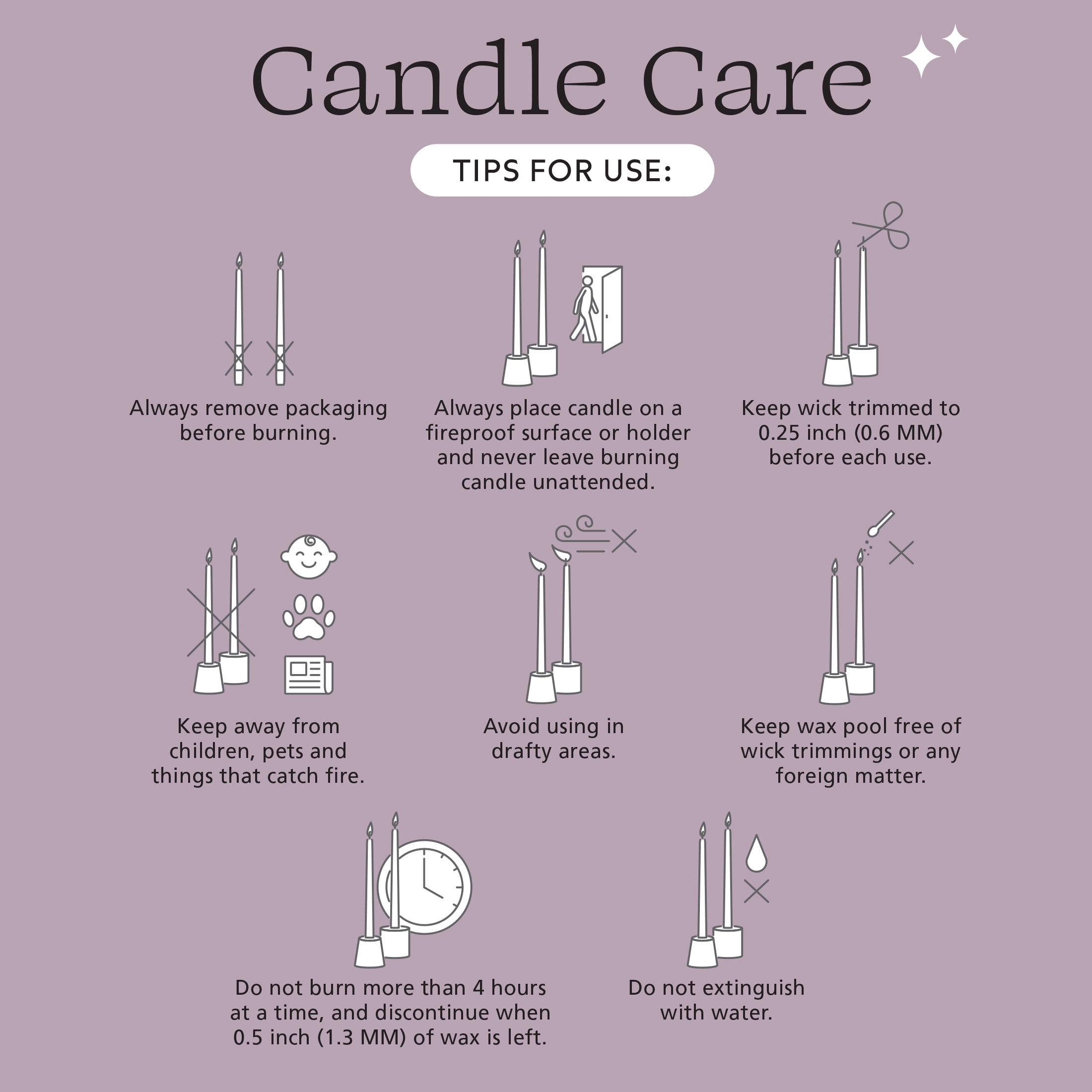 Candle Care

TIPS FOR USE:

Always remove packaging before burning.

Always place candle on a fireproof surface or holder and never leave burning candle unattended.

Keep wick trimmed to 0.25 inch (0.6 MM) before each use.

Keep away from children, pets and things that catch fire.

Avoid using in drafty areas.

Keep wax pool free of wick trimmings or any foreign matter.

Do not burn more than 4 hours at a time, and discontinue when 0.5 inch (1.3 MM) of wax is left.

Do not extinguish with water.