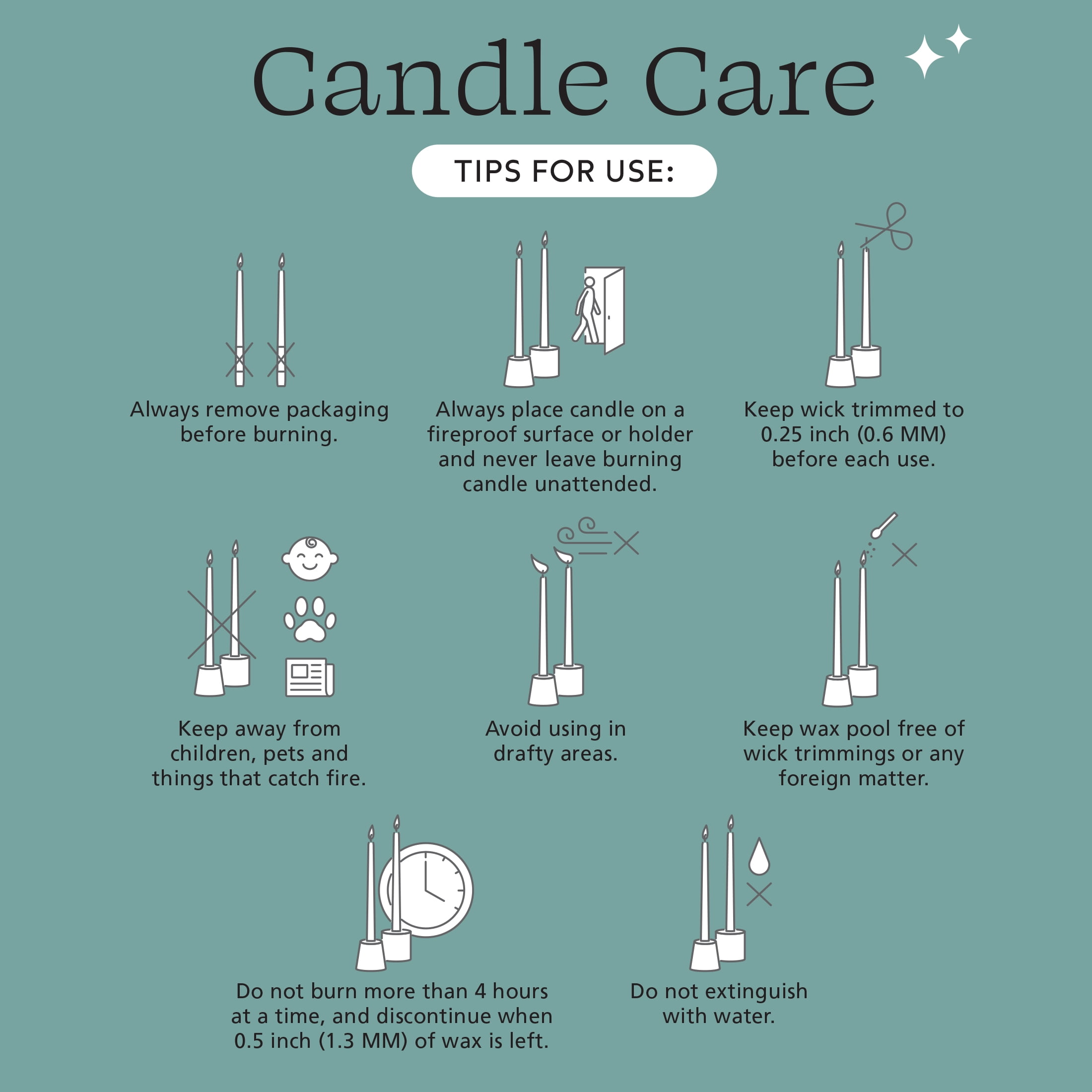 Candle Care

TIPS FOR USE:

Always remove packaging before burning.

Always place candle on a fireproof surface or holder and never leave burning candle unattended.

Keep wick trimmed to 0.25 inch (0.6 MM) before each use.

Keep away from children, pets and things that catch fire.

Avoid using in drafty areas.

Keep wax pool free of wick trimmings or any foreign matter.

Do not burn more than 4 hours at a time, and discontinue when 0.5 inch (1.3 MM) of wax is left.

Do not extinguish with water.