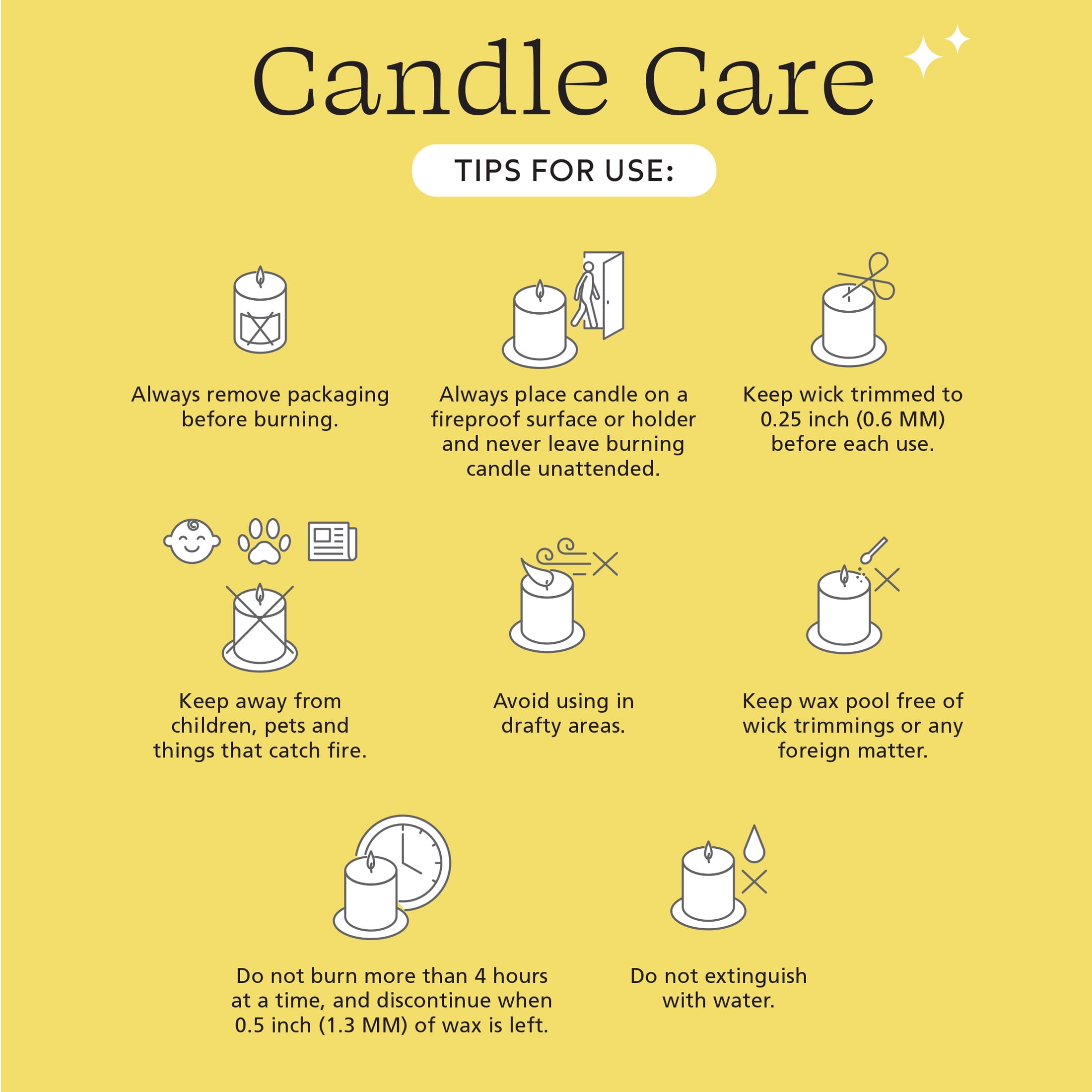 Candle Care

TIPS FOR USE:

Always remove packaging before burning.

Always place candle on a fireproof surface or holder and never leave burning candle unattended.

Keep wick trimmed to 0.25 inch (0.6 MM) before each use.

Keep away from children, pets and things that catch fire.

Avoid using in drafty areas.

Keep wax pool free of wick trimmings or any foreign matter.

Do not burn more than 4 hours at a time, and discontinue when 0.5 inch (1.3 MM) of wax is left.

Do not extinguish with water.