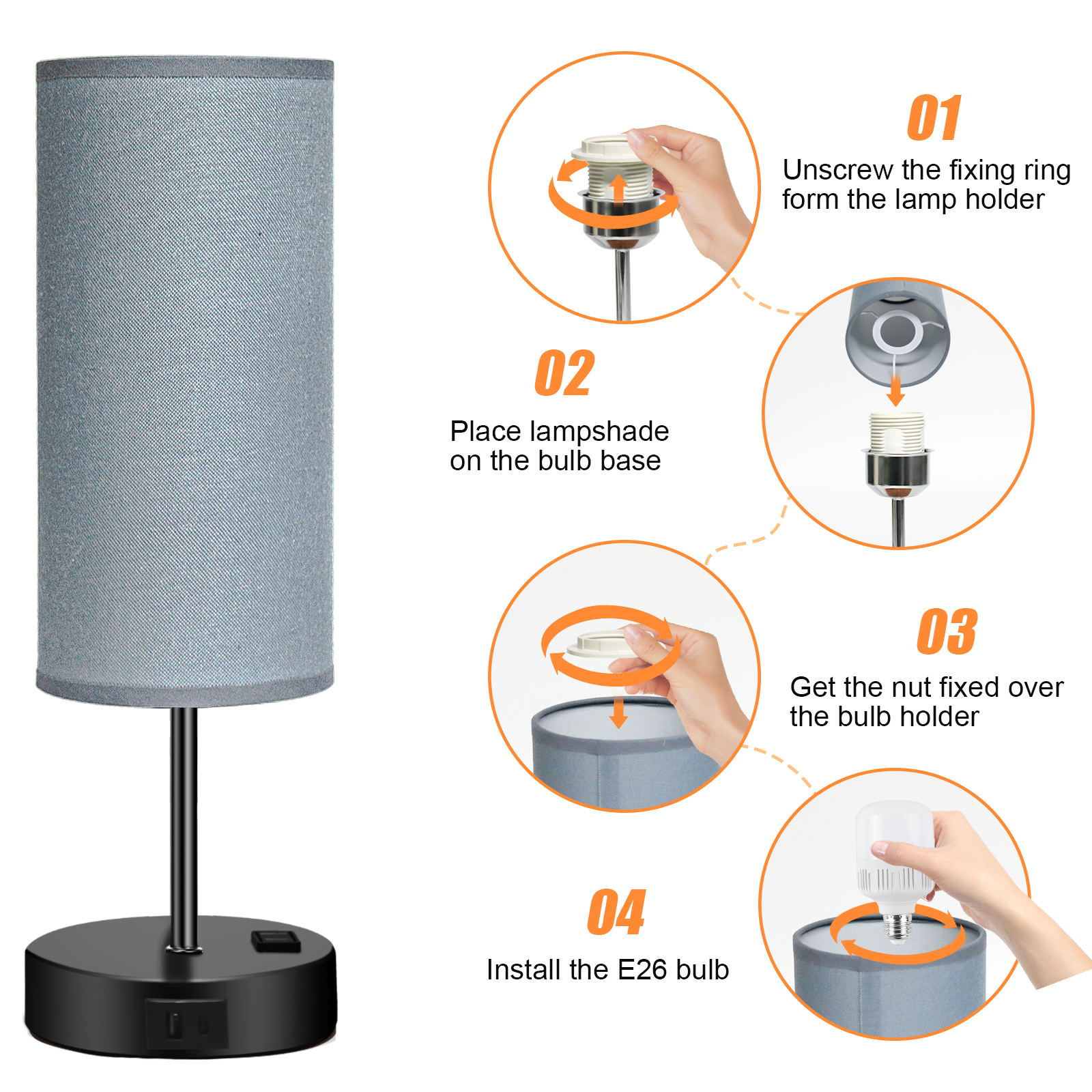 01
Unscrew the fixing ring form the lamp holder

02
Place lampshade on the bulb base

03
Get the nut fixed over the bulb holder

04
Install the E26 bulb