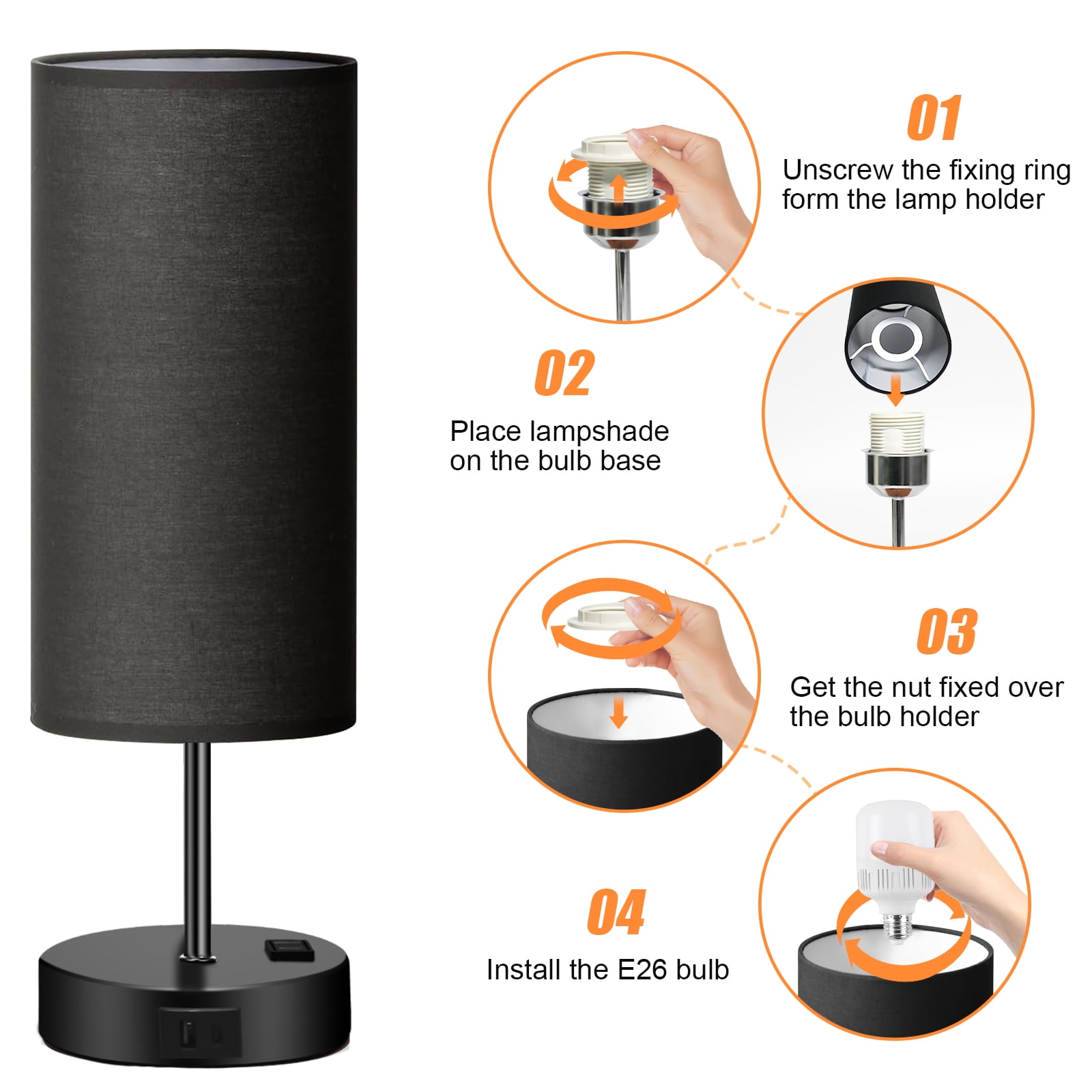 01
Unscrew the fixing ring form the lamp holder

02
Place lampshade on the bulb base

03
Get the nut fixed over the bulb holder

04
Install the E26 bulb