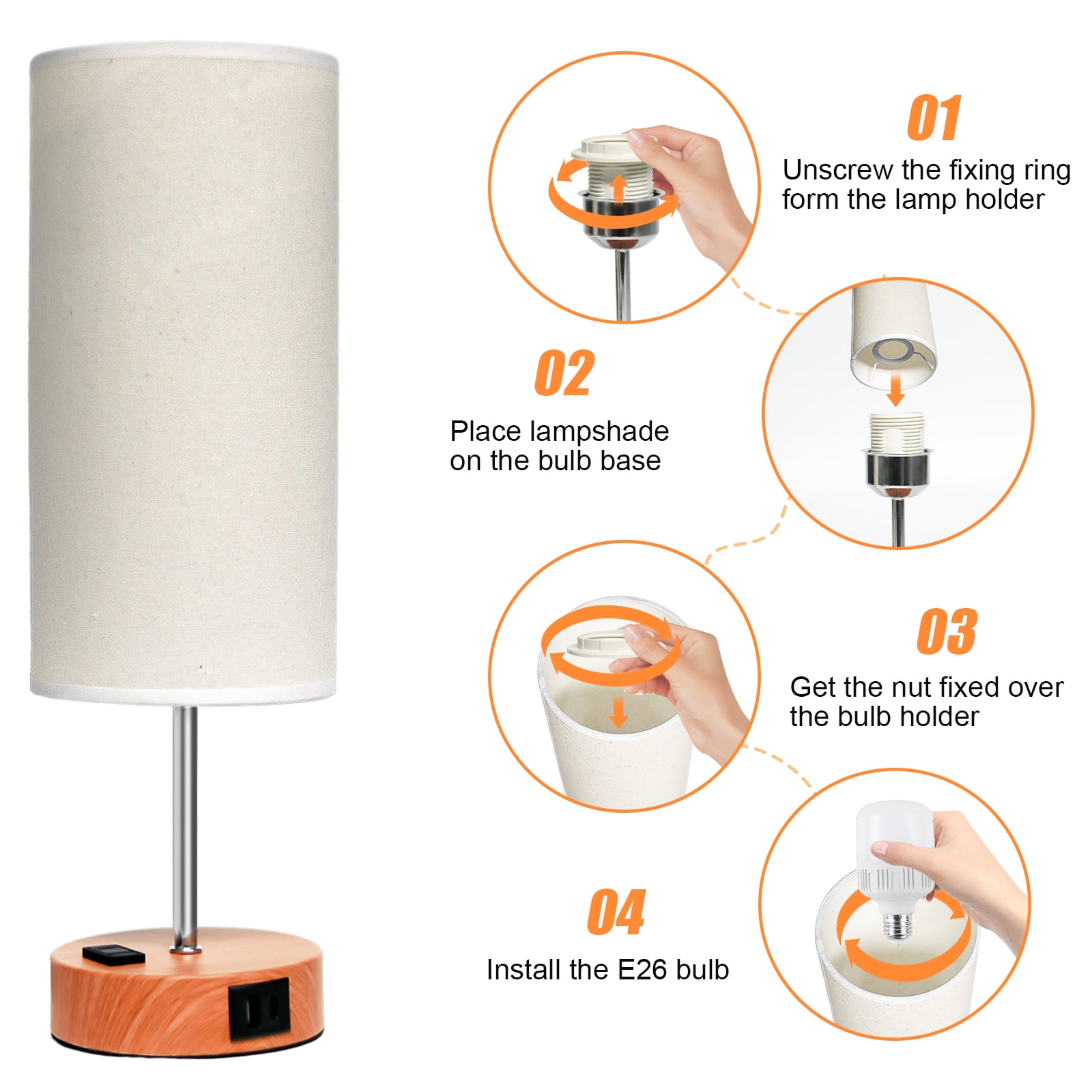 01

Unscrew the fixing ring form the lamp holder

02

Place lampshade on the bulb base

03

Get the nut fixed over the bulb holder

04

Install the E26 bulb