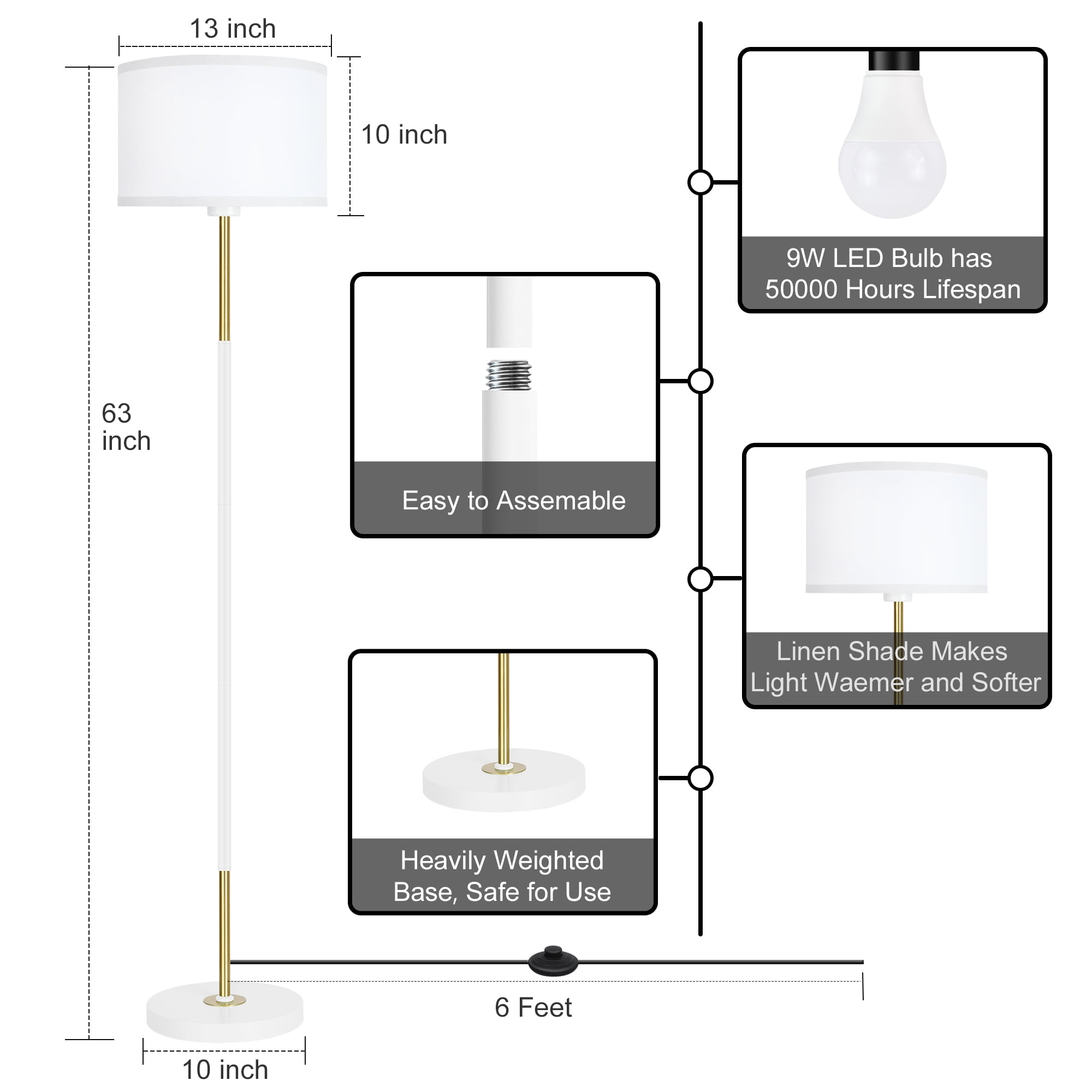 13 inch

10 inch

63 inch

9W LED Bulb has 50000 Hours Lifespan

Easy to Assemable

Linen Shade Makes Light Waemer and Softer

Heavily Weighted Base, Safe for Use

6 Feet

10 inch