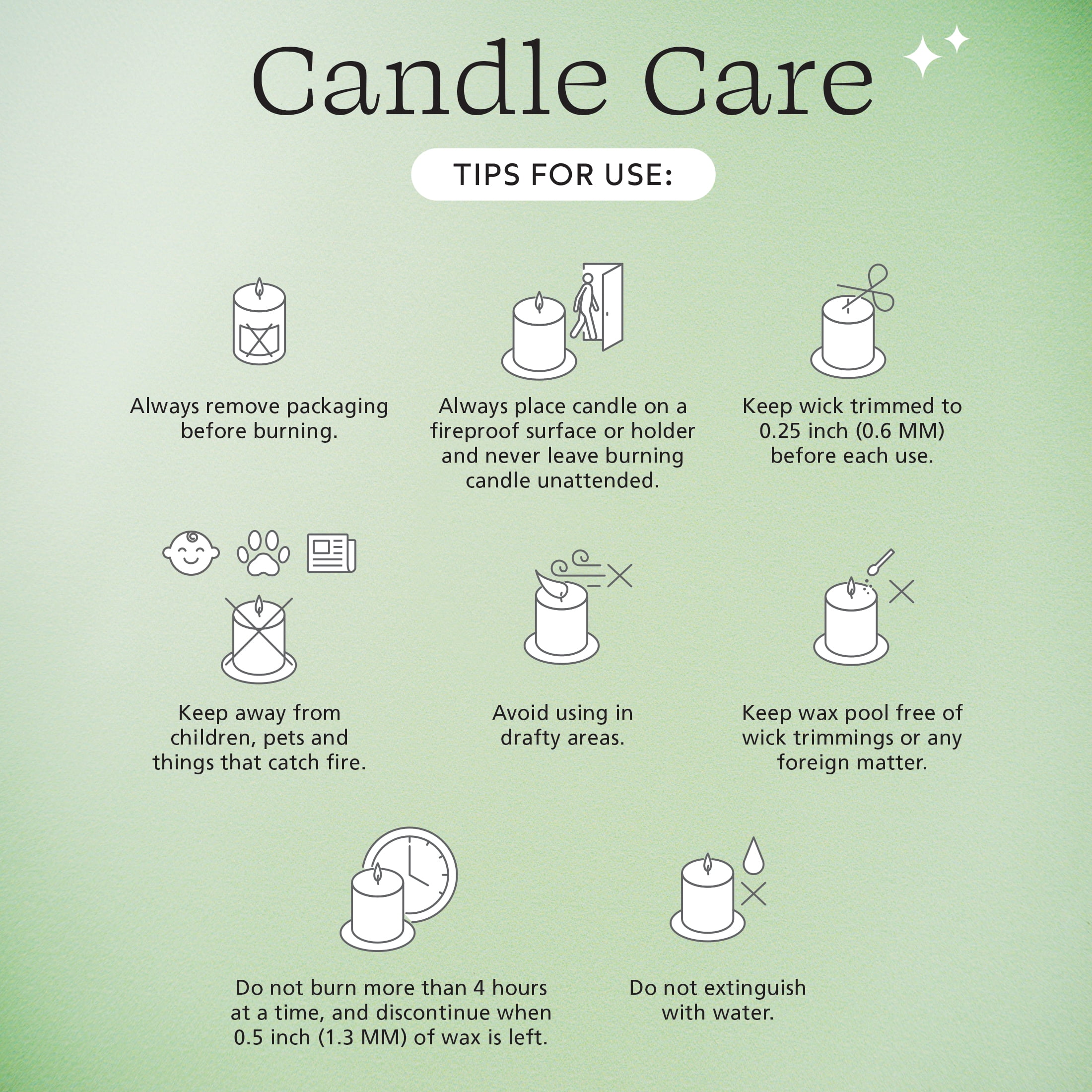 Candle Care

TIPS FOR USE:

Always remove packaging before burning.

Always place candle on a fireproof surface or holder and never leave burning candle unattended.

Keep wick trimmed to 0.25 inch (0.6 MM) before each use.

Keep away from children, pets and things that catch fire.

Avoid using in drafty areas.

Keep wax pool free of wick trimmings or any foreign matter.

Do not burn more than 4 hours at a time, and discontinue when 0.5 inch (1.3 MM) of wax is left.

Do not extinguish with water.