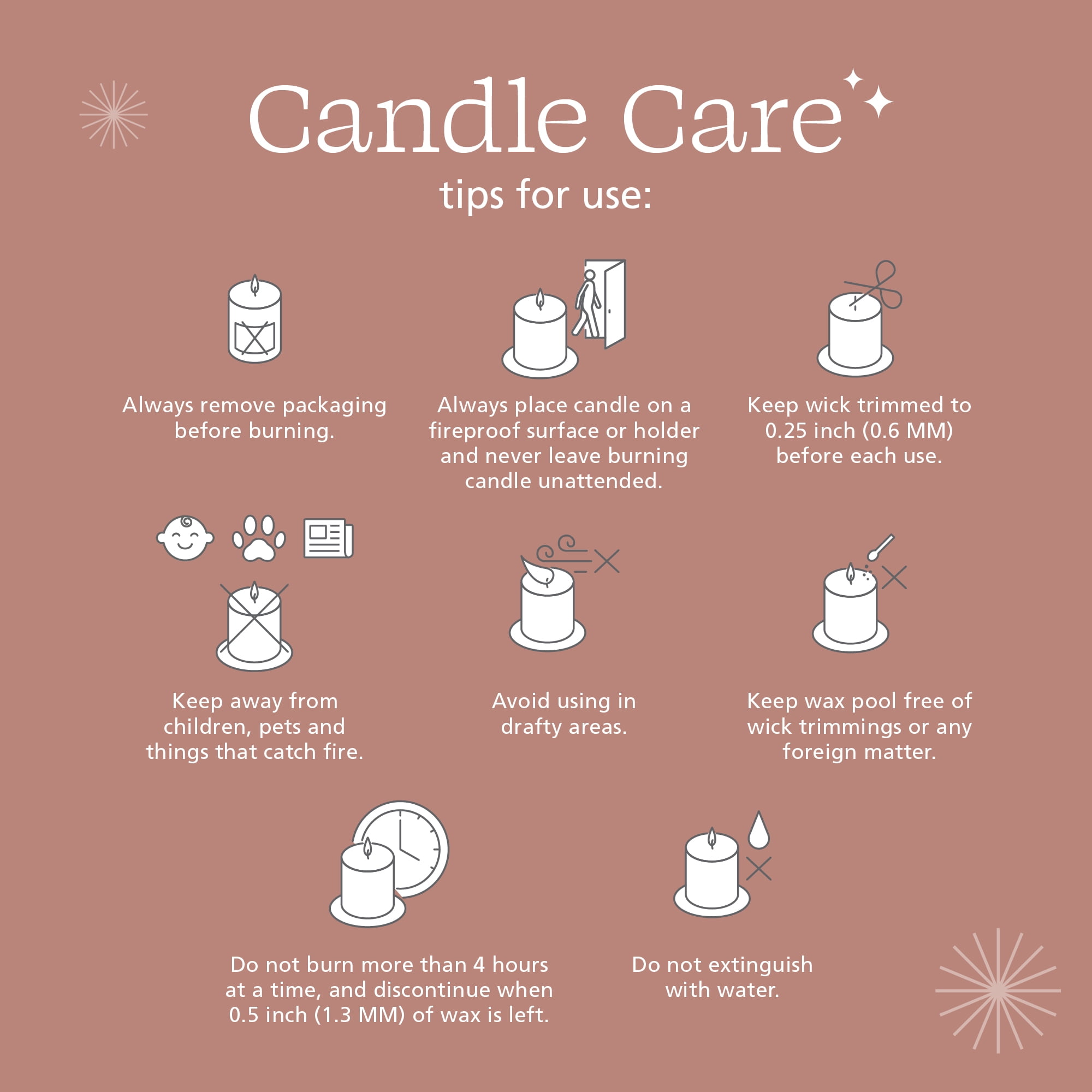 Candle Care

tips for use:

Always remove packaging before burning.

Always place candle on a fireproof surface or holder and never leave burning candle unattended.

Keep wick trimmed to 0.25 inch (0.6 MM) before each use.

Keep away from children, pets and things that catch fire.

Avoid using in drafty areas.

Keep wax pool free of wick trimmings or any foreign matter.

Do not burn more than 4 hours at a time, and discontinue when 0.5 inch (1.3 MM) of wax is left.

Do not extinguish with water.