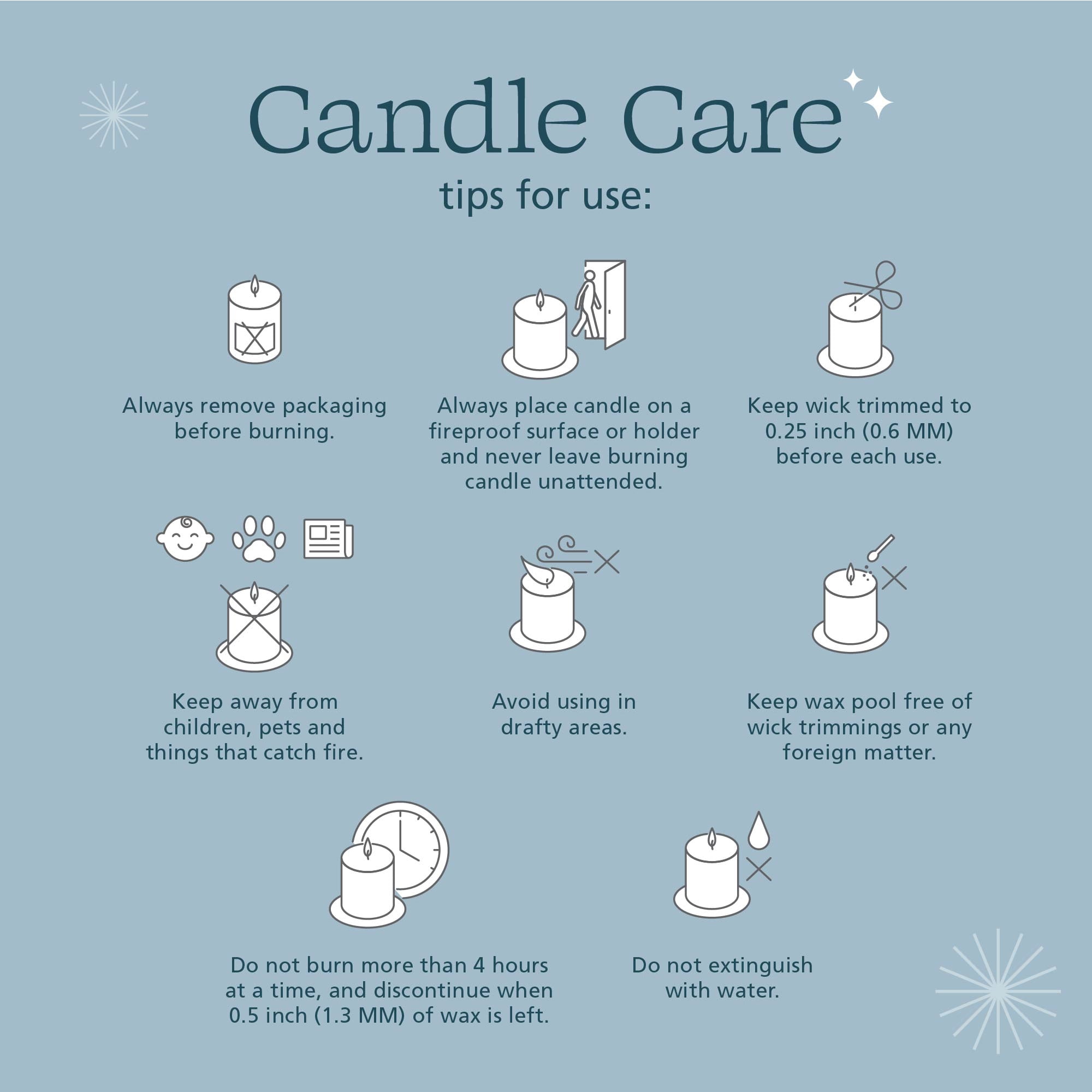 Candle Care

tips for use:

Always remove packaging before burning.

Always place candle on a fireproof surface or holder and never leave burning candle unattended.

Keep wick trimmed to 0.25 inch (0.6 MM) before each use.

Keep away from children, pets and things that catch fire.

Avoid using in drafty areas.

Keep wax pool free of wick trimmings or any foreign matter.

Do not burn more than 4 hours at a time, and discontinue when 0.5 inch (1.3 MM) of wax is left.

Do not extinguish with water.