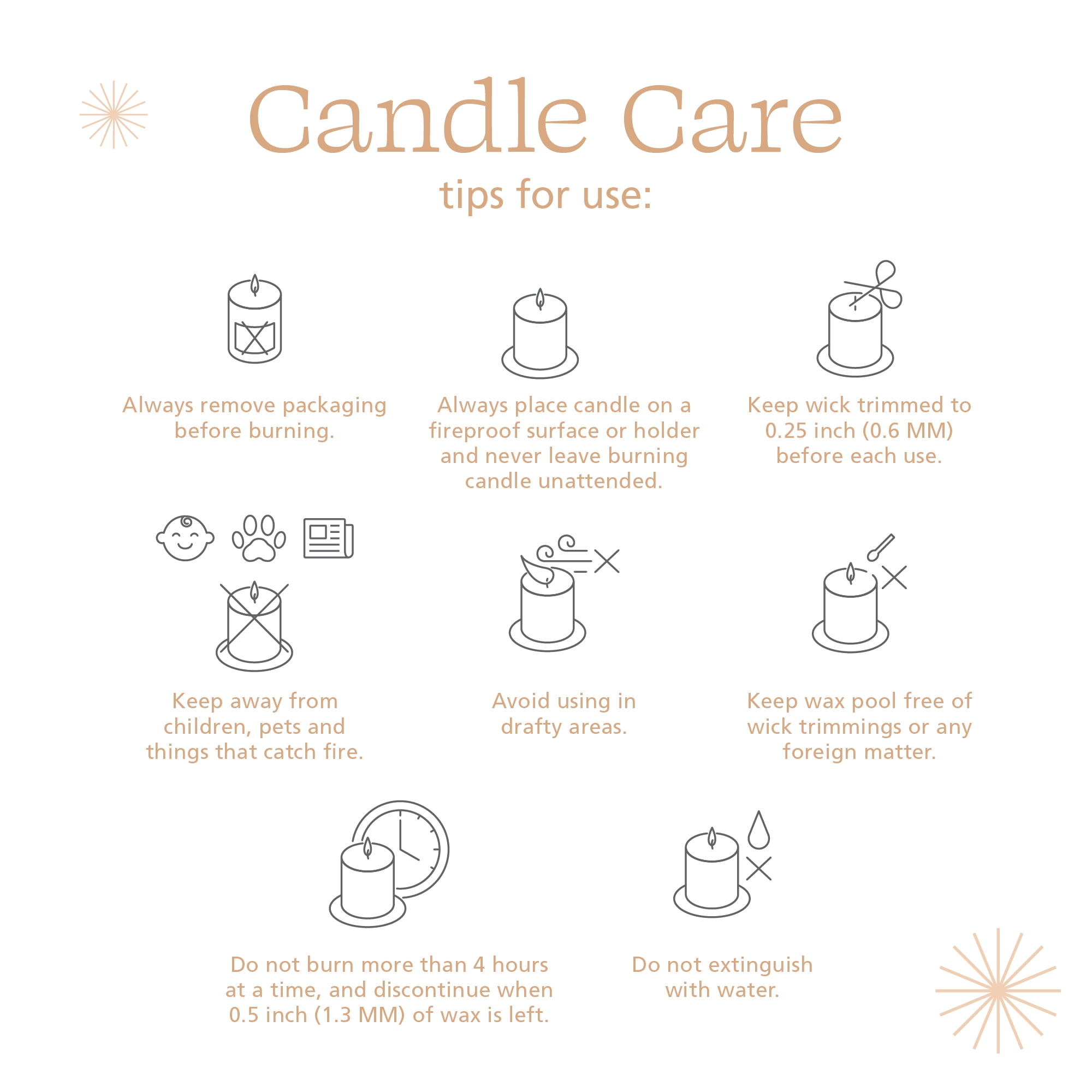 Candle Care
tips for use:

Always remove packaging before burning.

Always place candle on a fireproof surface or holder and never leave burning candle unattended.

Keep wick trimmed to 0.25 inch (0.6 MM) before each use.

Keep away from children, pets and things that catch fire.

Avoid using in drafty areas.

Keep wax pool free of wick trimmings or any foreign matter.

Do not burn more than 4 hours at a time, and discontinue when 0.5 inch (1.3 MM) of wax is left.

Do not extinguish with water.