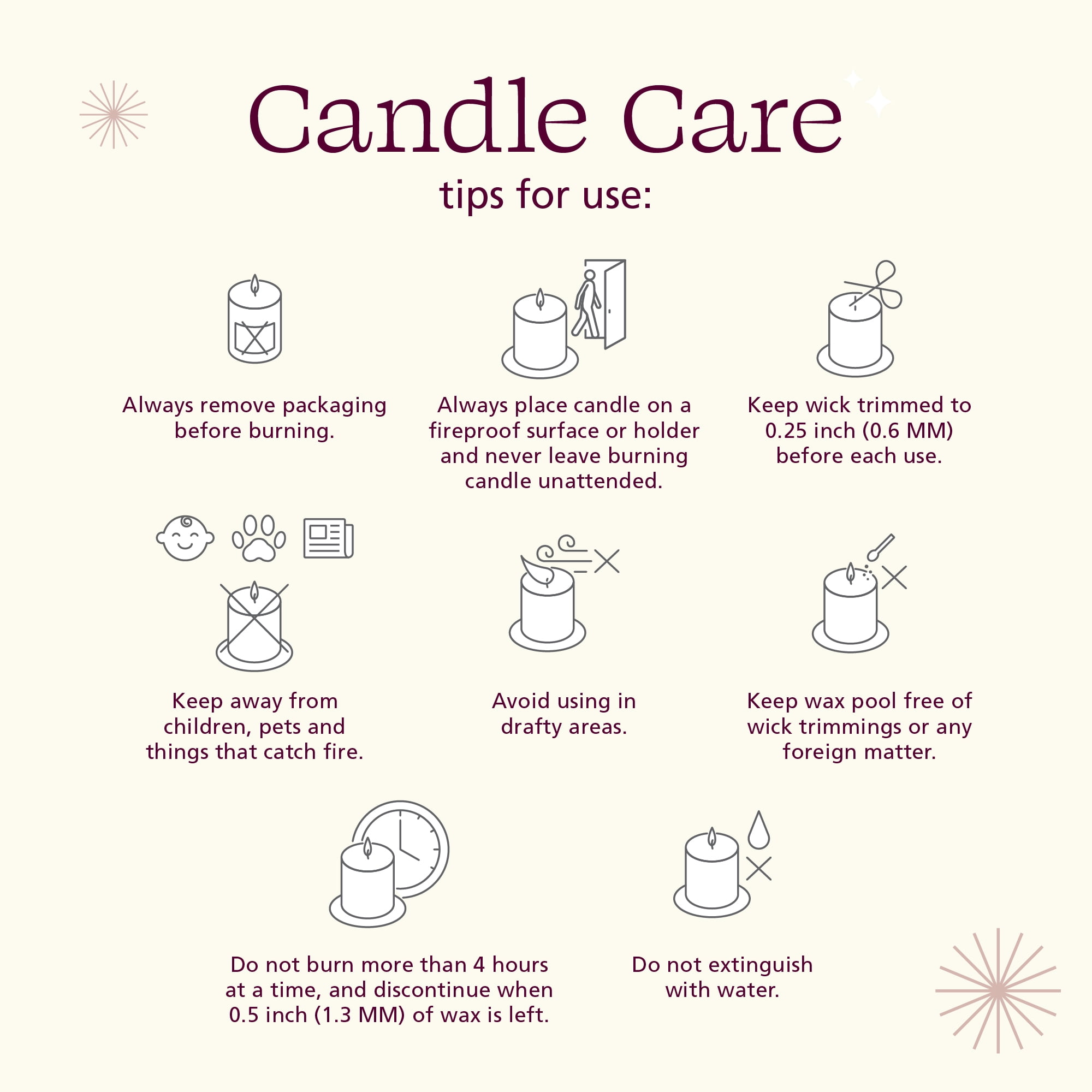 Candle Care

tips for use:

Always remove packaging before burning.

Always place candle on a fireproof surface or holder and never leave burning candle unattended.

Keep wick trimmed to 0.25 inch (0.6 MM) before each use.

Keep away from children, pets and things that catch fire.

Avoid using in drafty areas.

Keep wax pool free of wick trimmings or any foreign matter.

Do not burn more than 4 hours at a time, and discontinue when 0.5 inch (1.3 MM) of wax is left.

Do not extinguish with water.