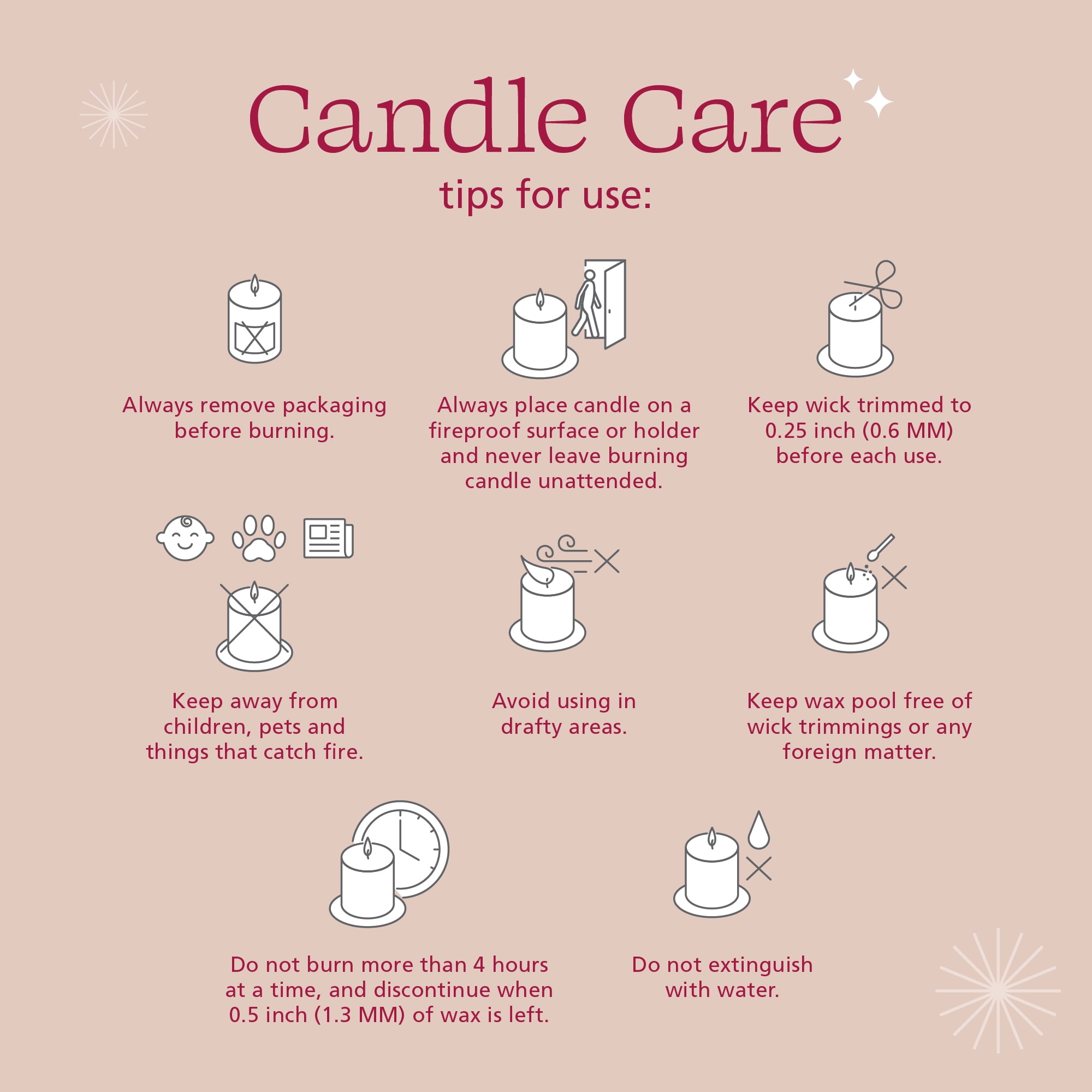 Candle Care

tips for use:

Always remove packaging before burning.

Always place candle on a fireproof surface or holder and never leave burning candle unattended.

Keep wick trimmed to 0.25 inch (0.6 MM) before each use.

Keep away from children, pets and things that catch fire.

Avoid using in drafty areas.

Keep wax pool free of wick trimmings or any foreign matter.

Do not burn more than 4 hours at a time, and discontinue when 0.5 inch (1.3 MM) of wax is left.

Do not extinguish with water.