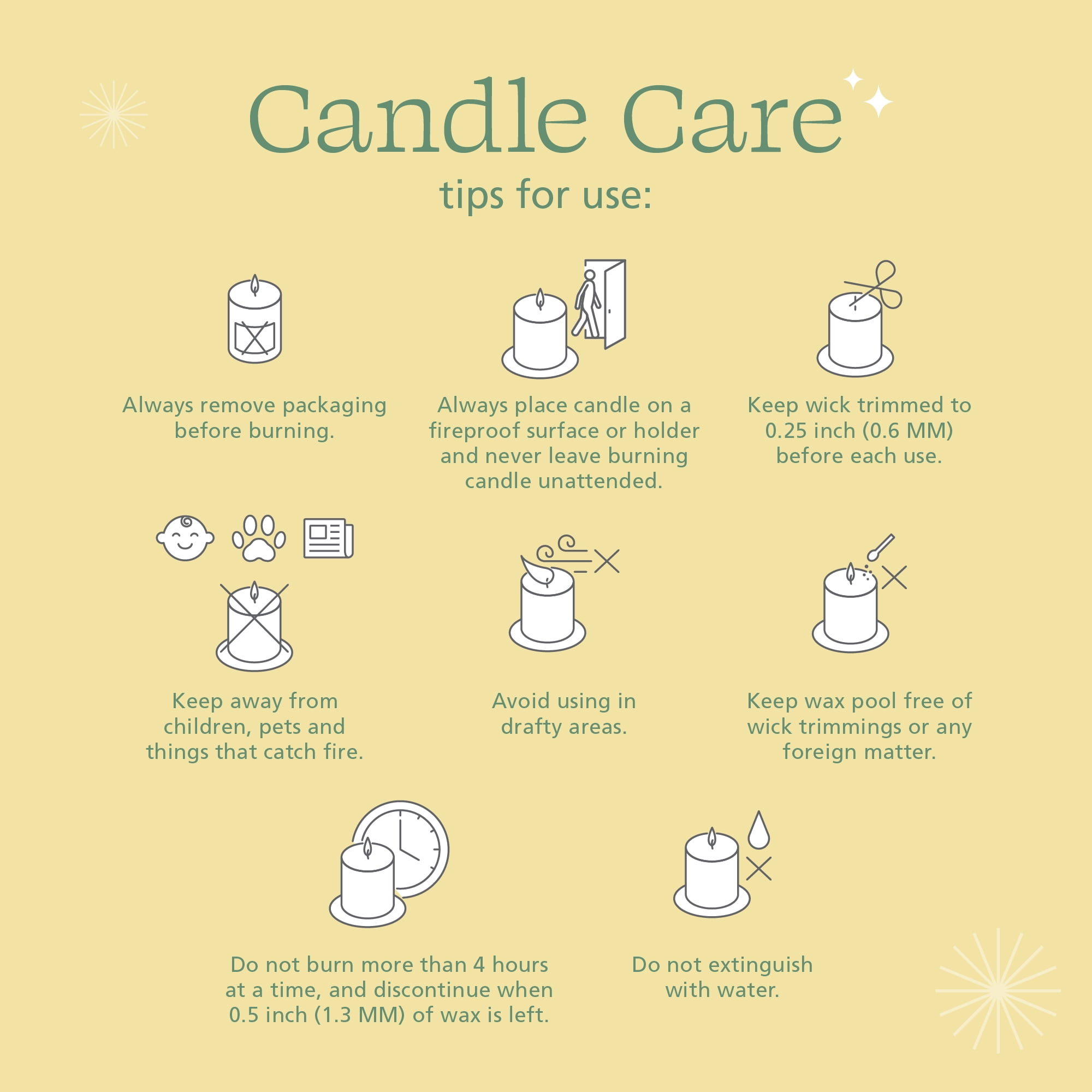 Candle Care

tips for use:

Always remove packaging before burning.

Always place candle on a fireproof surface or holder and never leave burning candle unattended.

Keep wick trimmed to 0.25 inch (0.6 MM) before each use.

Keep away from children, pets and things that catch fire.

Avoid using in drafty areas.

Keep wax pool free of wick trimmings or any foreign matter.

Do not burn more than 4 hours at a time, and discontinue when 0.5 inch (1.3 MM) of wax is left.

Do not extinguish with water.