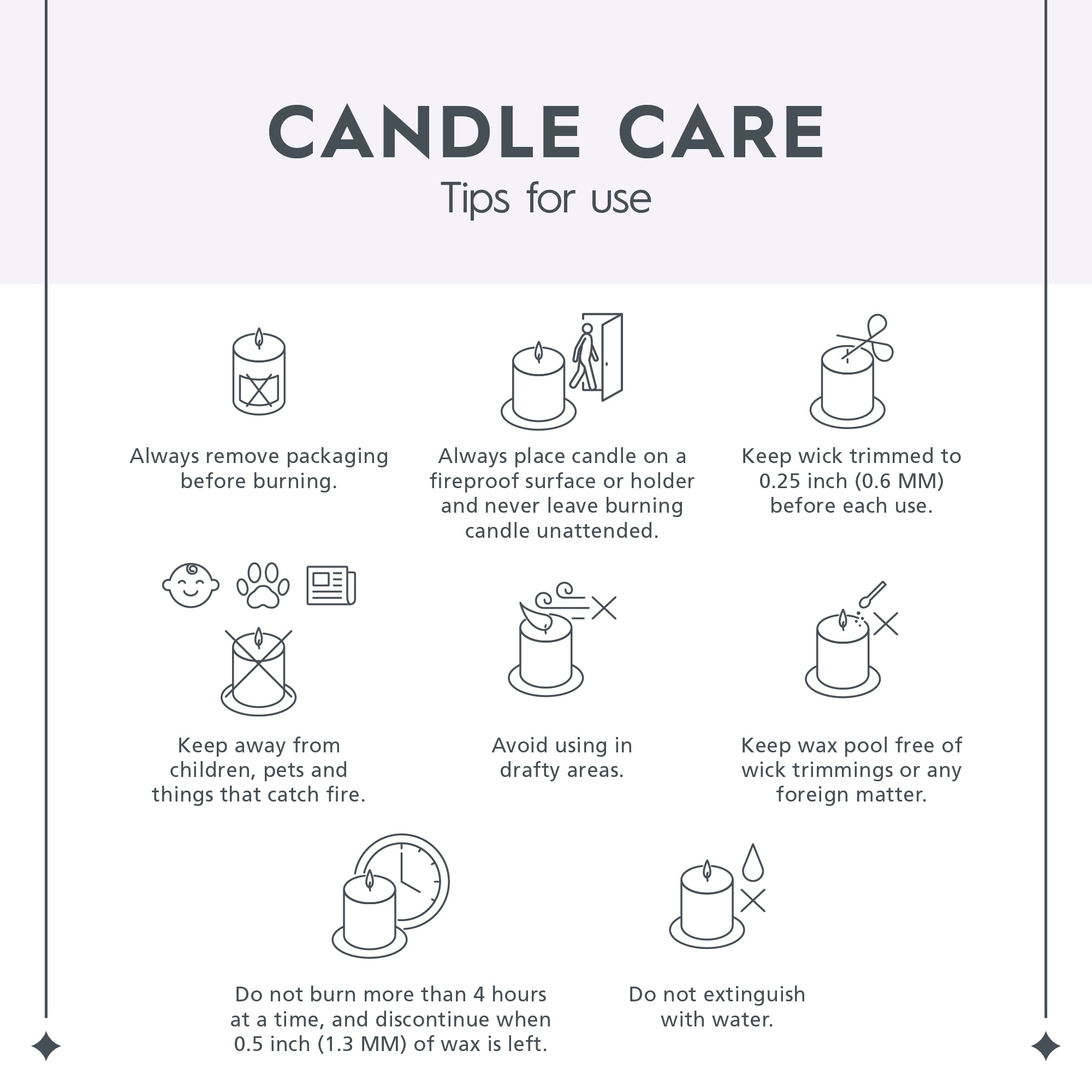 CANDLE CARE
Tips for use

Always remove packaging before burning.

Always place candle on a fireproof surface or holder and never leave burning candle unattended.

Keep wick trimmed to 0.25 inch (0.6 MM) before each use.

Keep away from children, pets and things that catch fire.

Avoid using in drafty areas.

Keep wax pool free of wick trimmings or any foreign matter.

Do not burn more than 4 hours at a time, and discontinue when 0.5 inch (1.3 MM) of wax is left.

Do not extinguish with water.