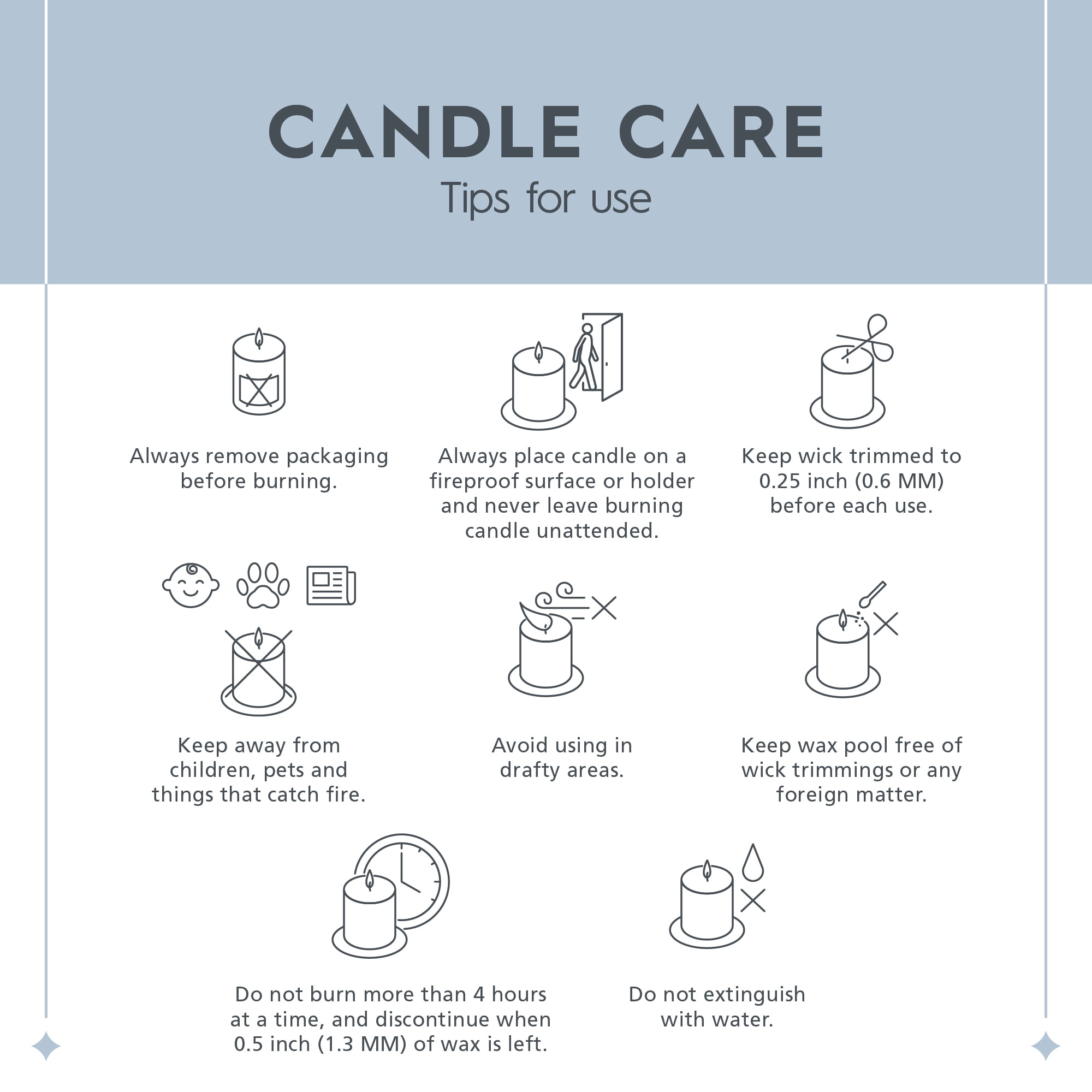 CANDLE CARE

Tips for use

Always remove packaging before burning.

Always place candle on a fireproof surface or holder and never leave burning candle unattended.

Keep wick trimmed to 0.25 inch (0.6 MM) before each use.

Keep away from children, pets and things that catch fire.

Avoid using in drafty areas.

Keep wax pool free of wick trimmings or any foreign matter.

Do not burn more than 4 hours at a time, and discontinue when 0.5 inch (1.3 MM) of wax is left.

Do not extinguish with water.