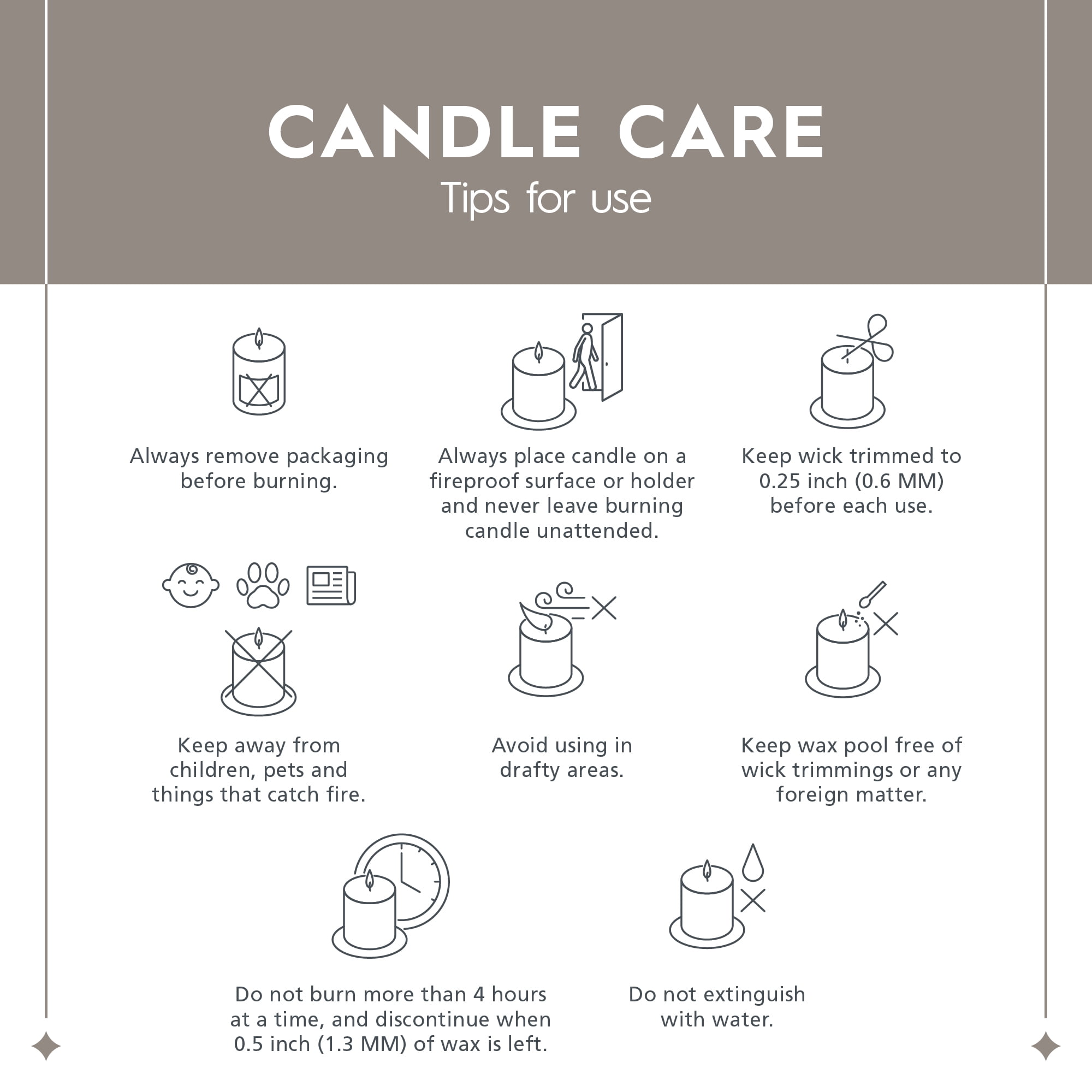 CANDLE CARE
Tips for use

Always remove packaging before burning.

Always place candle on a fireproof surface or holder and never leave burning candle unattended.

Keep wick trimmed to 0.25 inch (0.6 MM) before each use.

Keep away from children, pets and things that catch fire.

Avoid using in drafty areas.

Keep wax pool free of wick trimmings or any foreign matter.

Do not burn more than 4 hours at a time, and discontinue when 0.5 inch (1.3 MM) of wax is left.

Do not extinguish with water.