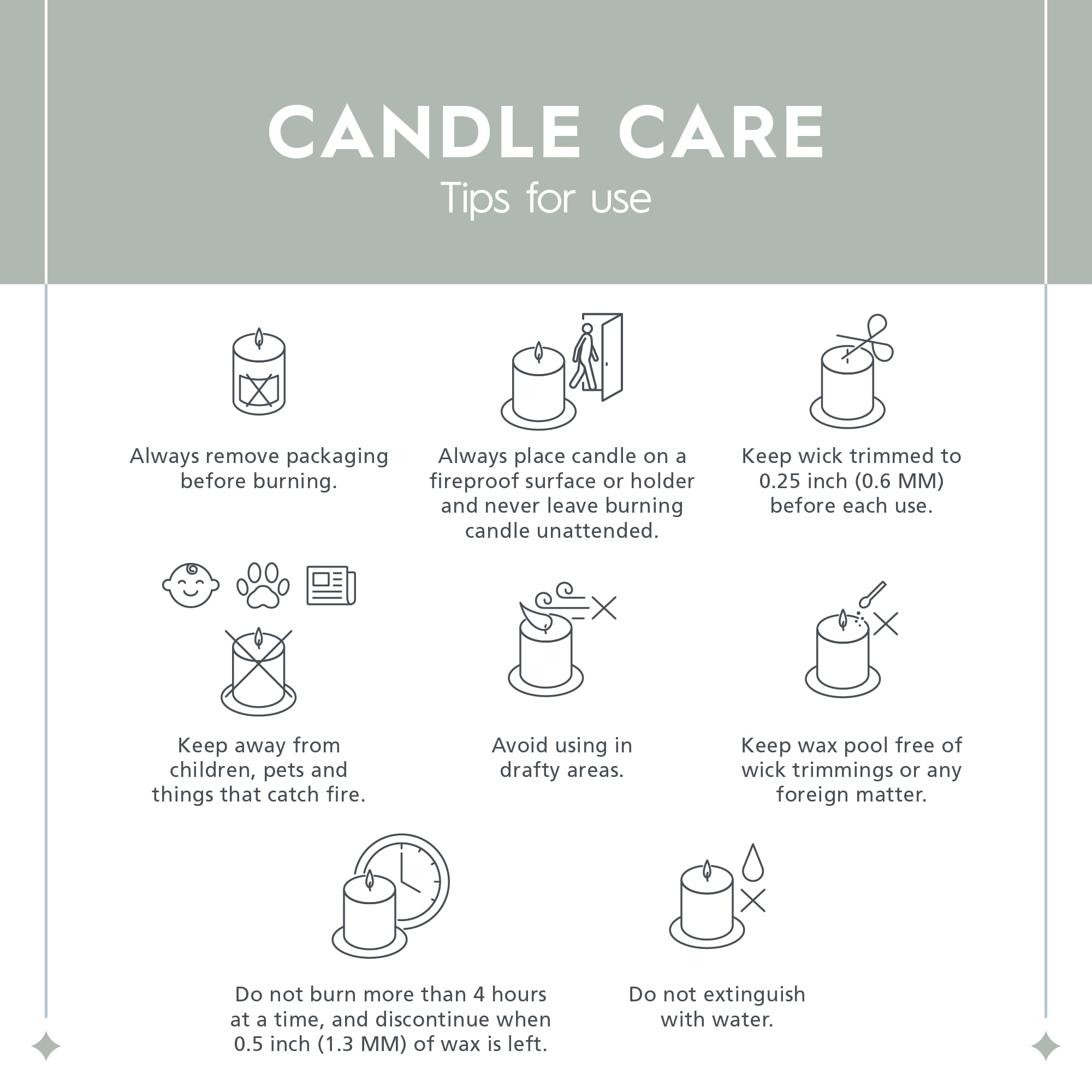 CANDLE CARE
Tips for use

Always remove packaging before burning.

Always place candle on a fireproof surface or holder and never leave burning candle unattended.

Keep wick trimmed to 0.25 inch (0.6 MM) before each use.

Keep away from children, pets and things that catch fire.

Avoid using in drafty areas.

Keep wax pool free of wick trimmings or any foreign matter.

Do not burn more than 4 hours at a time, and discontinue when 0.5 inch (1.3 MM) of wax is left.

Do not extinguish with water.