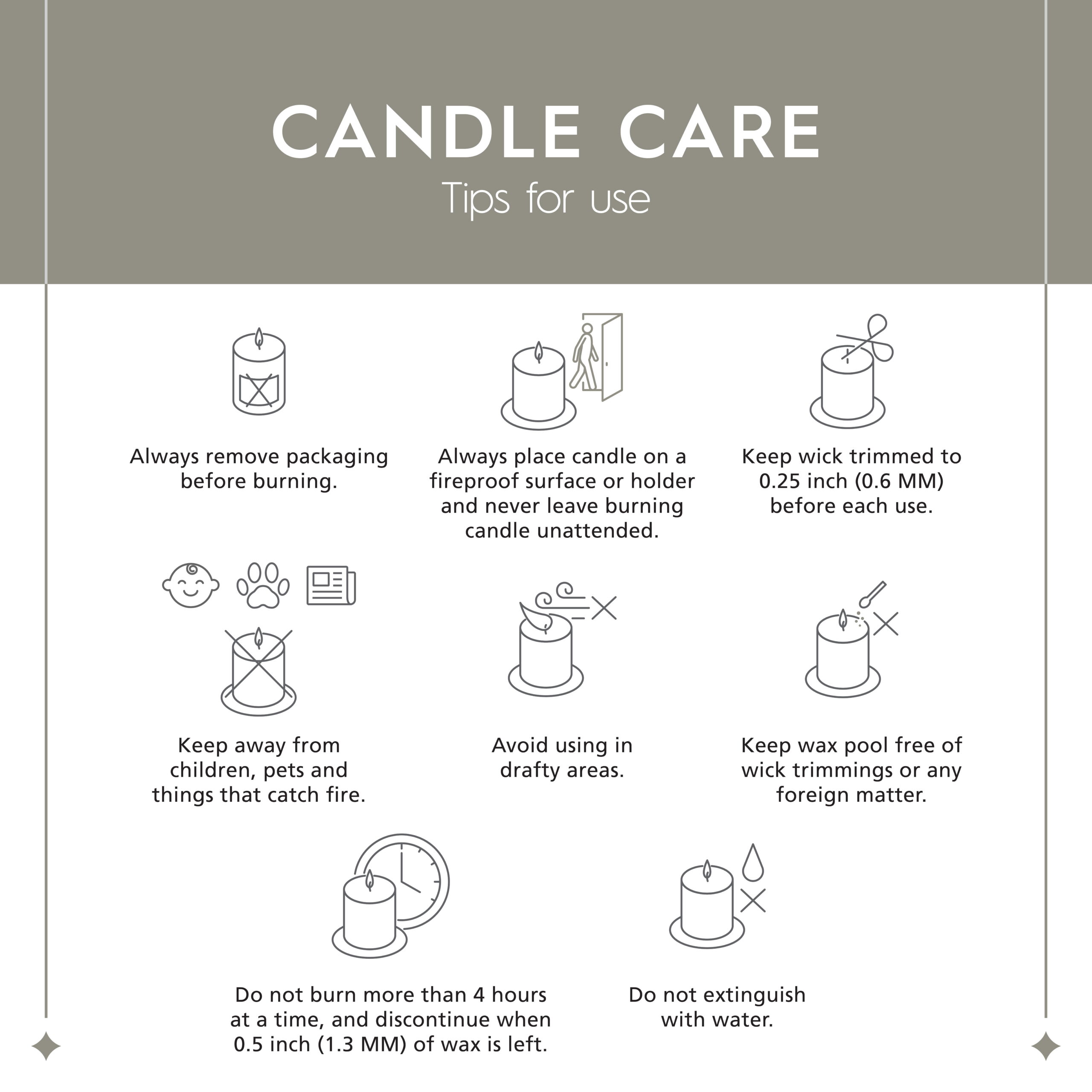 CANDLE CARE
Tips for use

Always remove packaging before burning.

Always place candle on a fireproof surface or holder and never leave burning candle unattended.

Keep wick trimmed to 0.25 inch (0.6 MM) before each use.

Keep away from children, pets and things that catch fire.

Avoid using in drafty areas.

Keep wax pool free of wick trimmings or any foreign matter.

Do not burn more than 4 hours at a time, and discontinue when 0.5 inch (1.3 MM) of wax is left.

Do not extinguish with water.