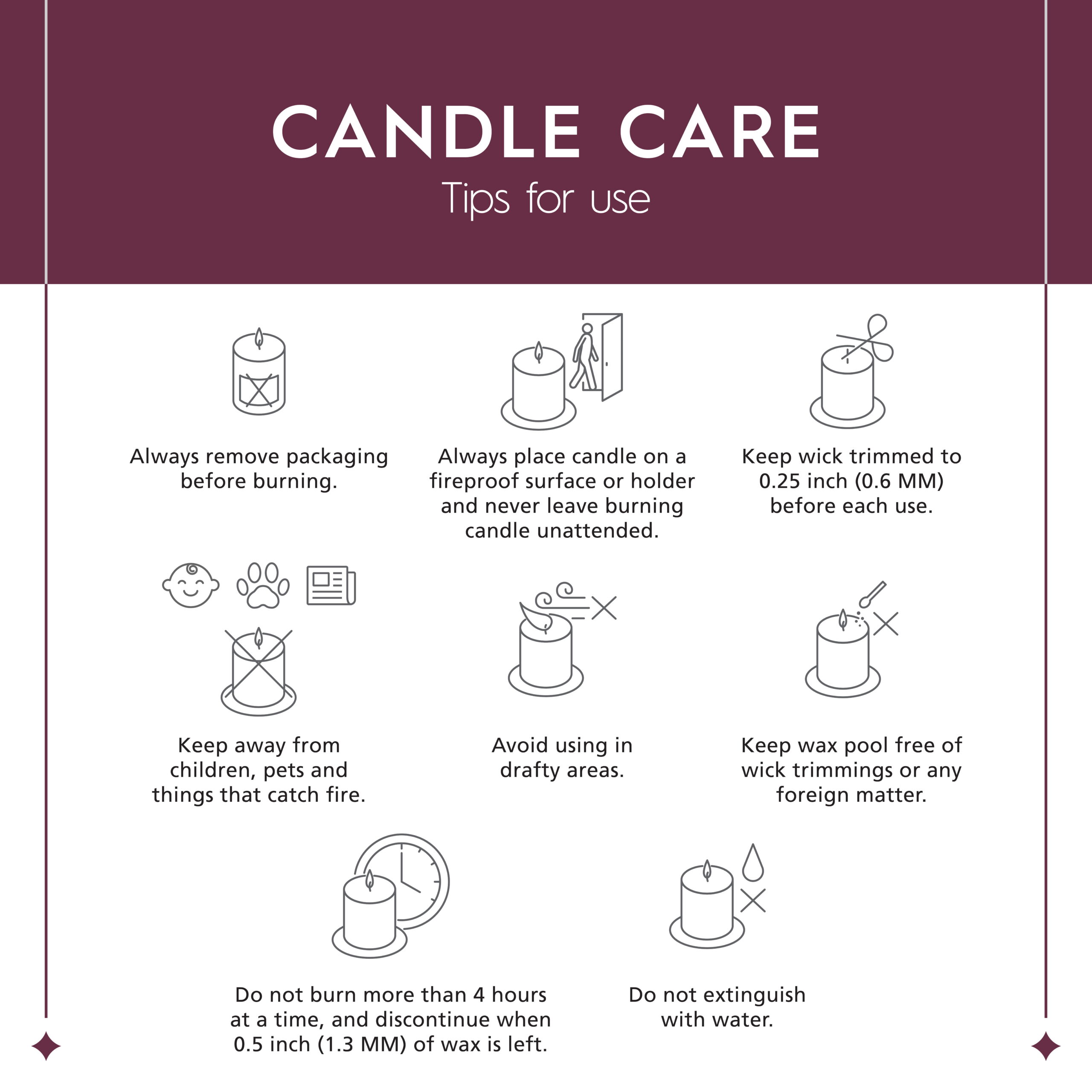 CANDLE CARE
Tips for use

Always remove packaging before burning.

Always place candle on a fireproof surface or holder and never leave burning candle unattended.

Keep wick trimmed to 0.25 inch (0.6 MM) before each use.

Keep away from children, pets and things that catch fire.

Avoid using in drafty areas.

Keep wax pool free of wick trimmings or any foreign matter.

Do not burn more than 4 hours at a time, and discontinue when 0.5 inch (1.3 MM) of wax is left.

Do not extinguish with water.