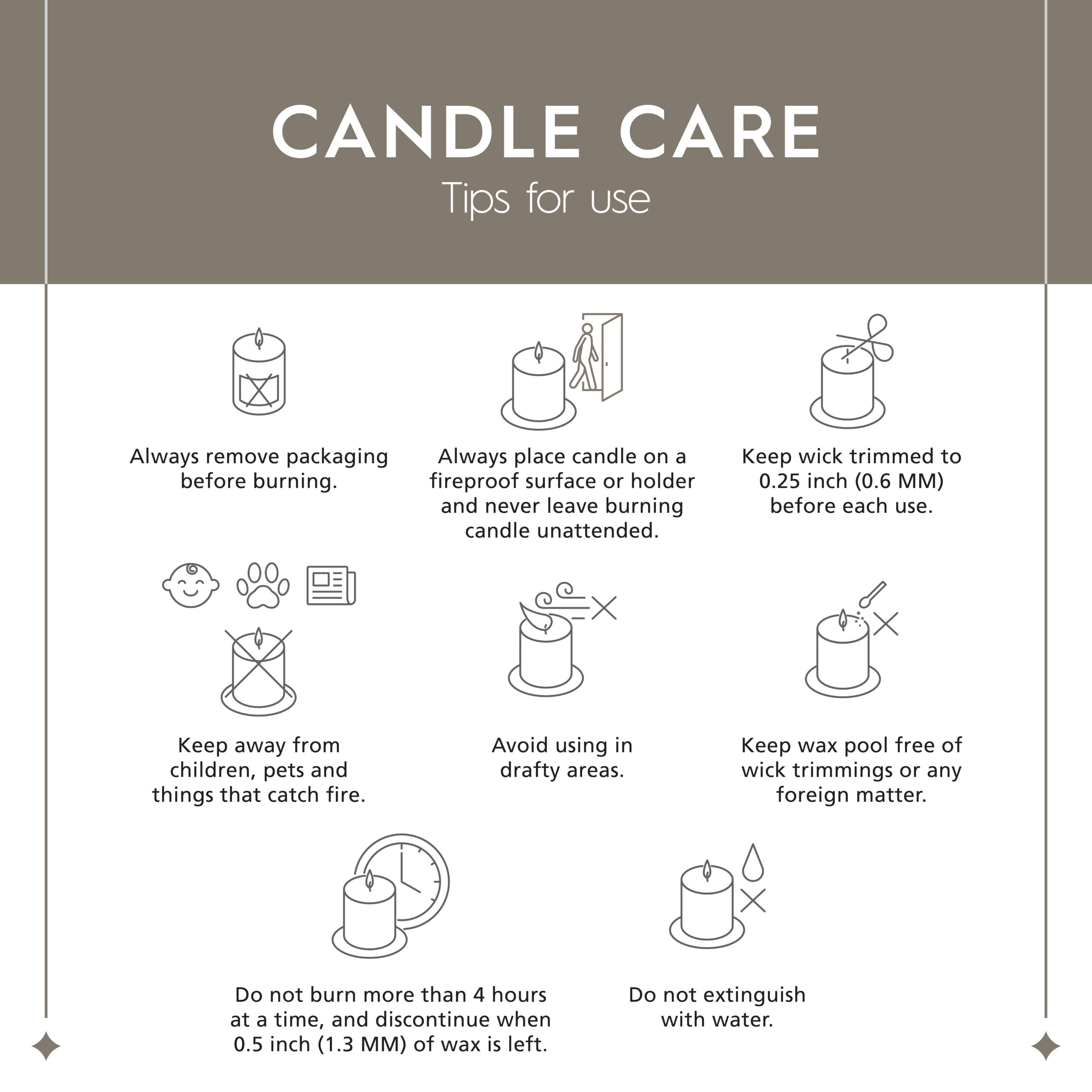 CANDLE CARE
Tips for use

Always remove packaging before burning.

Always place candle on a fireproof surface or holder and never leave burning candle unattended.

Keep wick trimmed to 0.25 inch (0.6 MM) before each use.

Keep away from children, pets and things that catch fire.

Avoid using in drafty areas.

Keep wax pool free of wick trimmings or any foreign matter.

Do not burn more than 4 hours at a time, and discontinue when 0.5 inch (1.3 MM) of wax is left.

Do not extinguish with water.