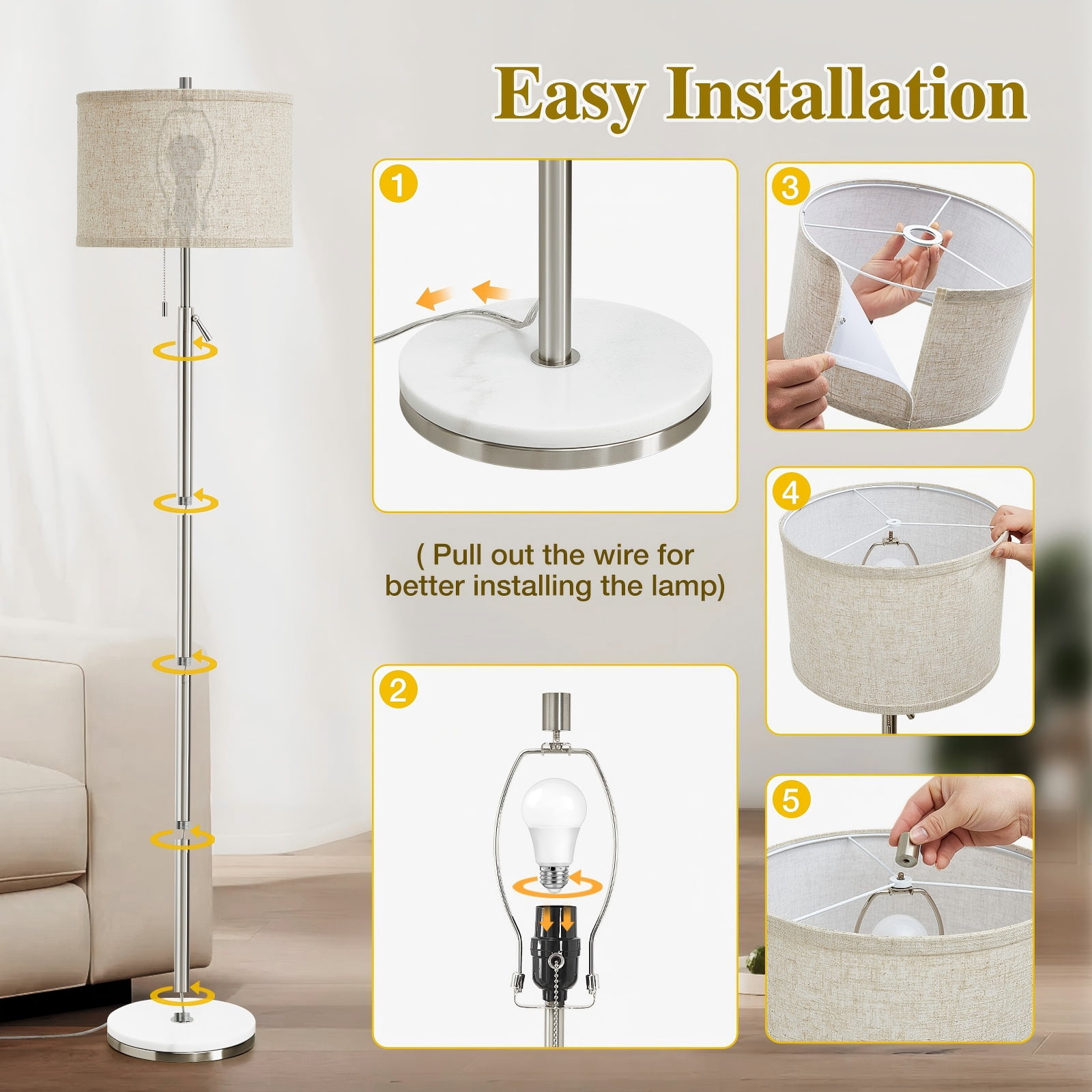 Easy Installation

1

( Pull out the wire for better installing the lamp)

2

3

4

5