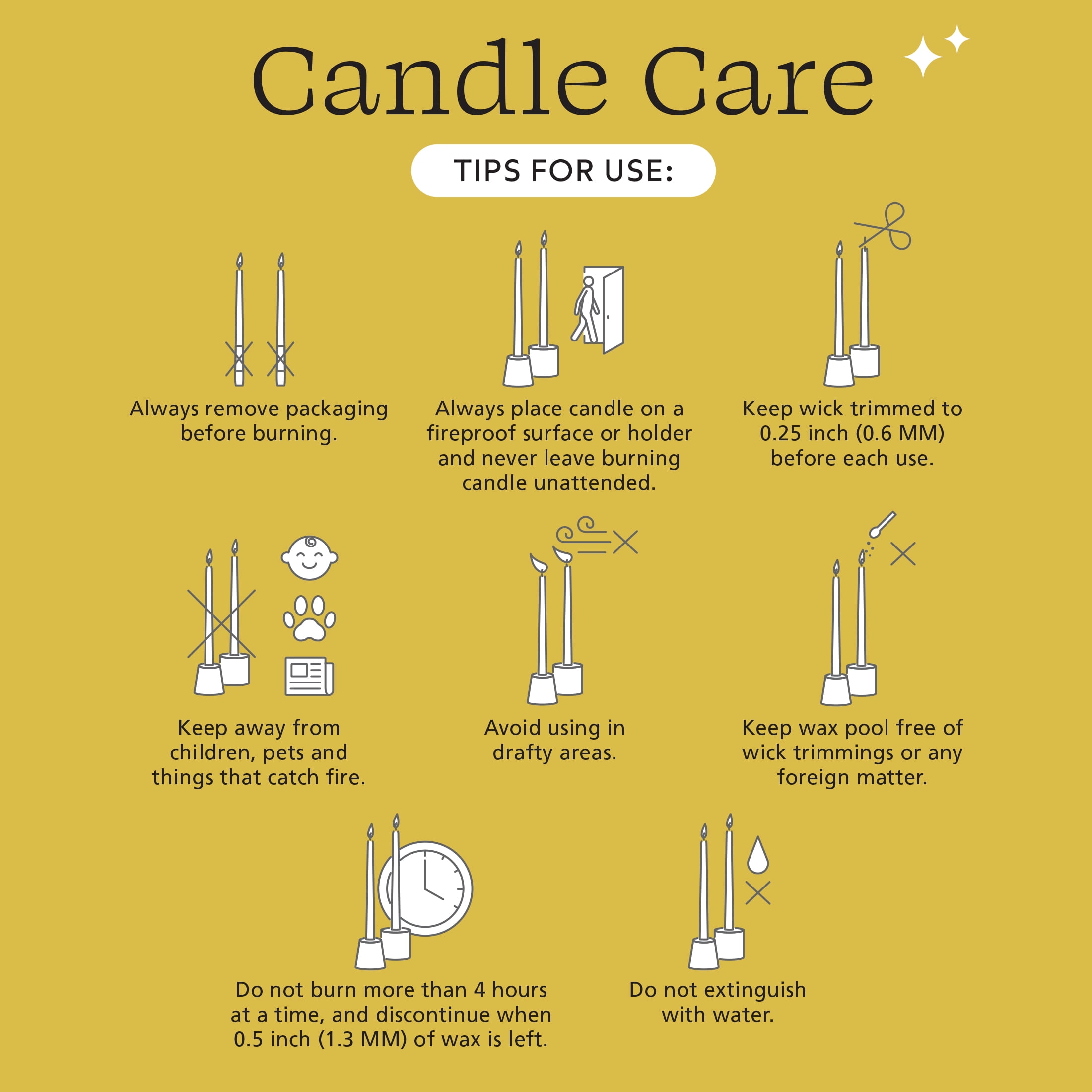 Candle Care

TIPS FOR USE:

Always remove packaging before burning.

Always place candle on a fireproof surface or holder and never leave burning candle unattended.

Keep wick trimmed to 0.25 inch (0.6 MM) before each use.

Keep away from children, pets and things that catch fire.

Avoid using in drafty areas.

Keep wax pool free of wick trimmings or any foreign matter.

Do not burn more than 4 hours at a time, and discontinue when 0.5 inch (1.3 MM) of wax is left.

Do not extinguish with water.