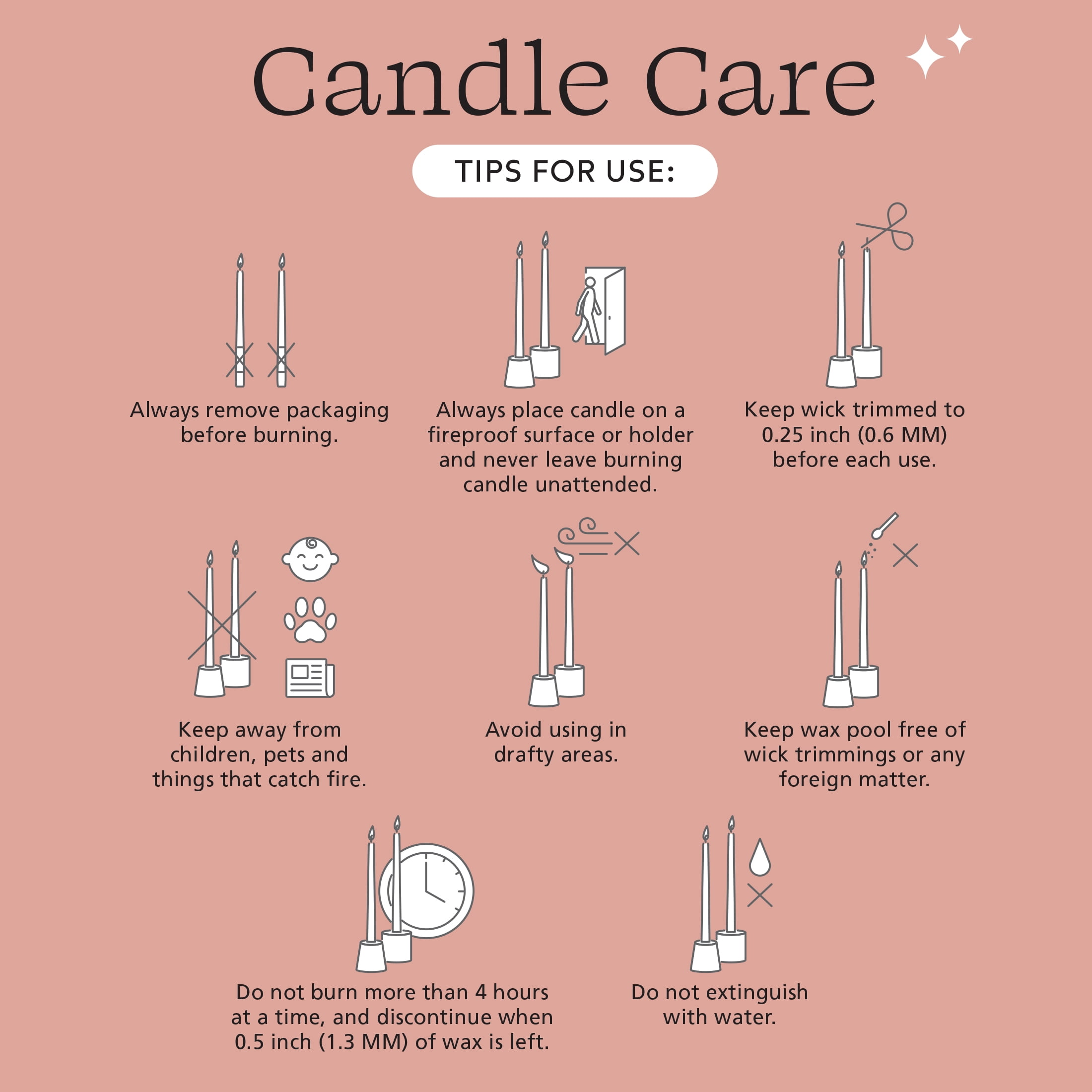 Candle Care

TIPS FOR USE:

Always remove packaging before burning.

Always place candle on a fireproof surface or holder and never leave burning candle unattended.

Keep wick trimmed to 0.25 inch (0.6 MM) before each use.

Keep away from children, pets and things that catch fire.

Avoid using in drafty areas.

Keep wax pool free of wick trimmings or any foreign matter.

Do not burn more than 4 hours at a time, and discontinue when 0.5 inch (1.3 MM) of wax is left.

Do not extinguish with water.