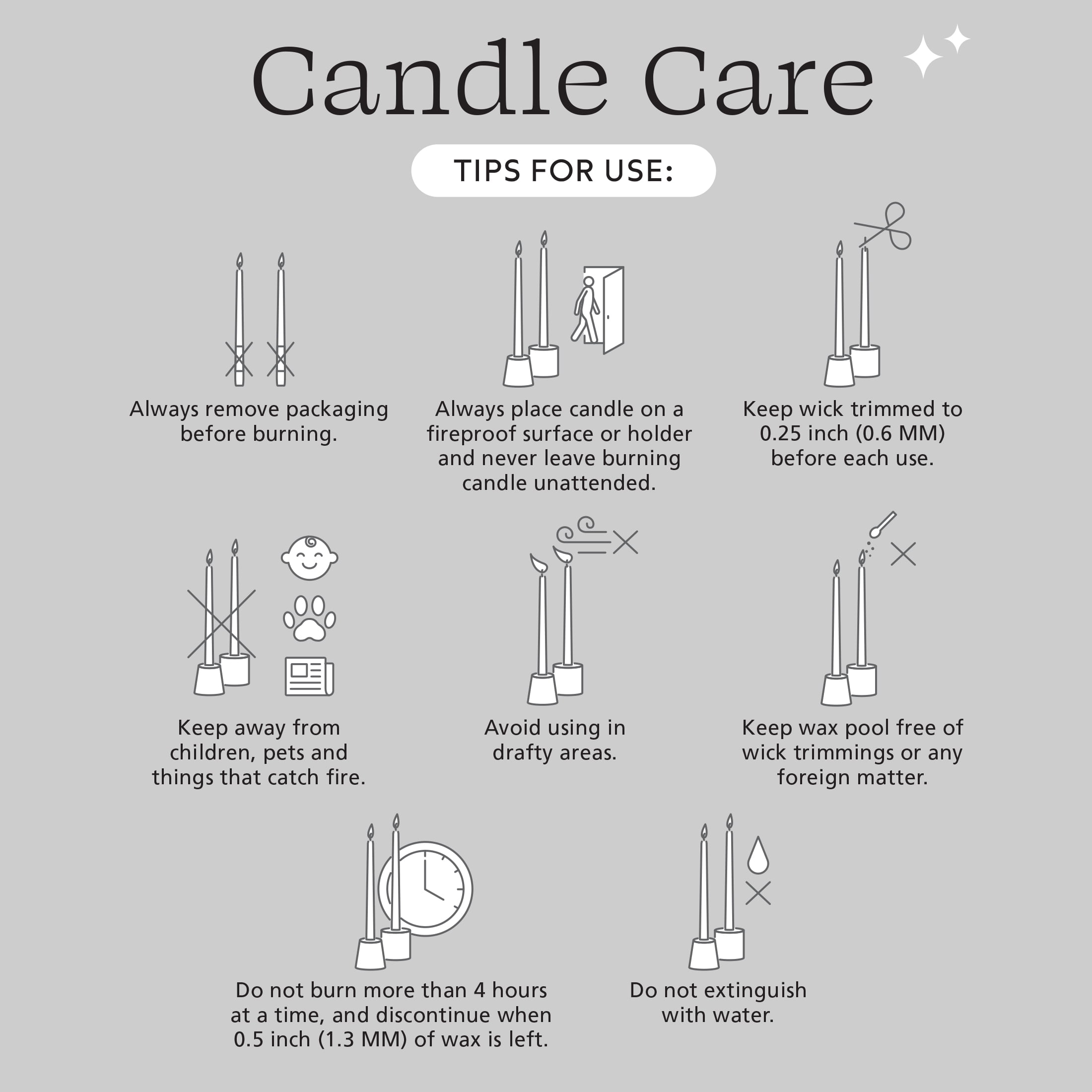 Candle Care

TIPS FOR USE:

Always remove packaging before burning.

Always place candle on a fireproof surface or holder and never leave burning candle unattended.

Keep wick trimmed to 0.25 inch (0.6 MM) before each use.

Keep away from children, pets and things that catch fire.

Avoid using in drafty areas.

Keep wax pool free of wick trimmings or any foreign matter.

Do not burn more than 4 hours at a time, and discontinue when 0.5 inch (1.3 MM) of wax is left.

Do not extinguish with water.