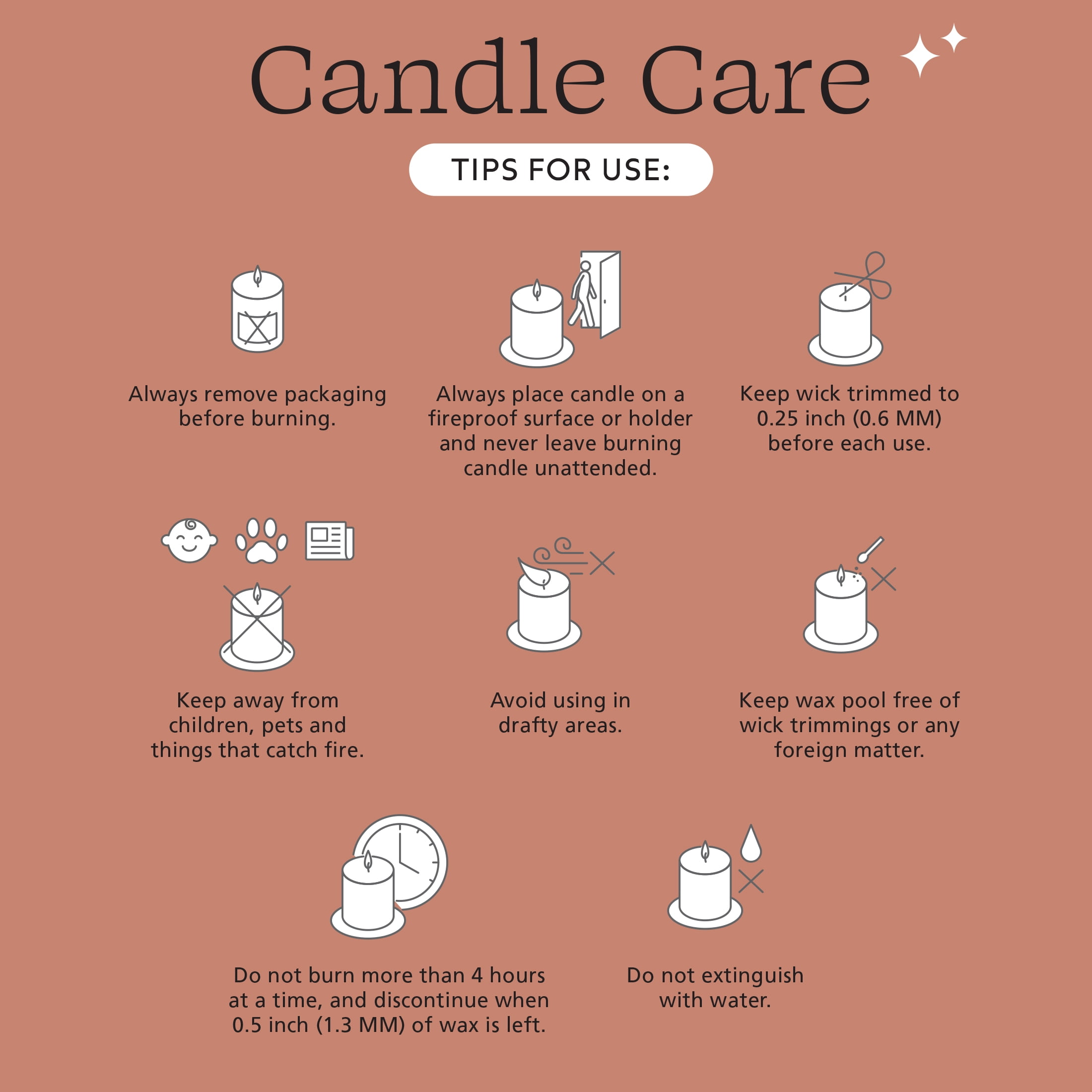 Candle Care

TIPS FOR USE:

Always remove packaging before burning.

Always place candle on a fireproof surface or holder and never leave burning candle unattended.

Keep wick trimmed to 0.25 inch (0.6 MM) before each use.

Keep away from children, pets and things that catch fire.

Avoid using in drafty areas.

Keep wax pool free of wick trimmings or any foreign matter.

Do not burn more than 4 hours at a time, and discontinue when 0.5 inch (1.3 MM) of wax is left.

Do not extinguish with water.