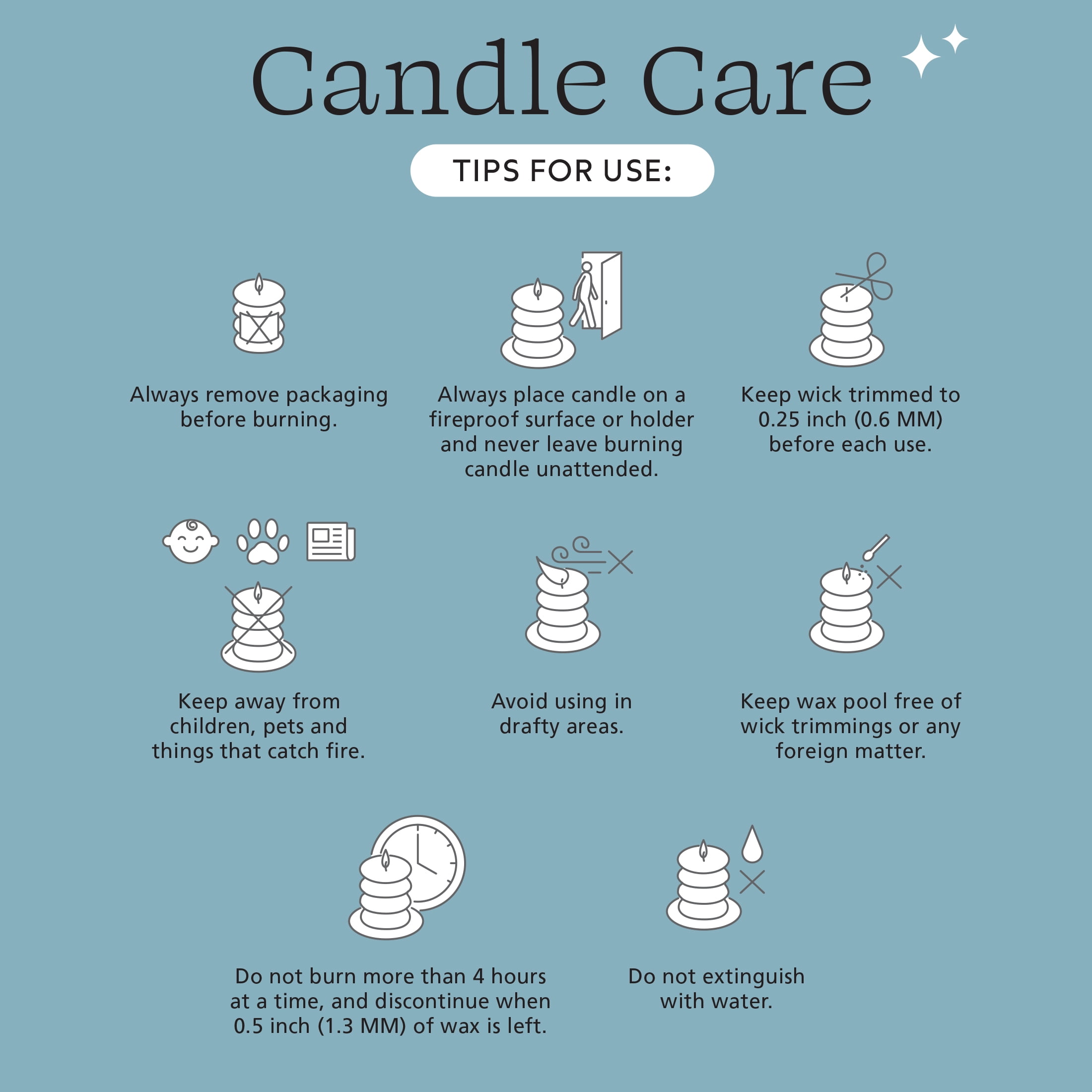 Candle Care

TIPS FOR USE:

Always remove packaging before burning.

Always place candle on a fireproof surface or holder and never leave burning candle unattended.

Keep wick trimmed to 0.25 inch (0.6 MM) before each use.

Keep away from children, pets and things that catch fire.

Avoid using in drafty areas.

Keep wax pool free of wick trimmings or any foreign matter.

Do not burn more than 4 hours at a time, and discontinue when 0.5 inch (1.3 MM) of wax is left.

Do not extinguish with water.