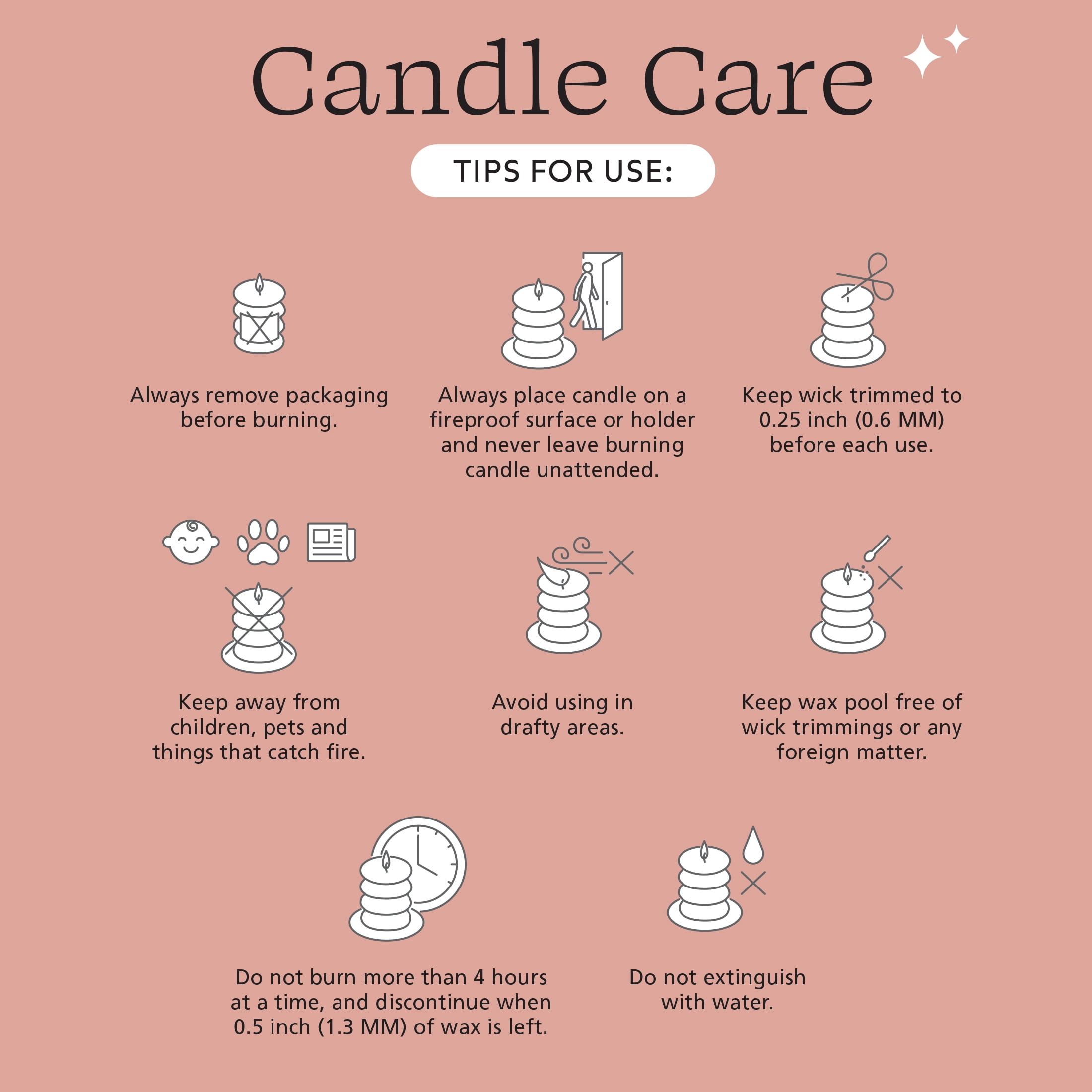 Candle Care

TIPS FOR USE:

Always remove packaging before burning.

Always place candle on a fireproof surface or holder and never leave burning candle unattended.

Keep wick trimmed to 0.25 inch (0.6 MM) before each use.

Keep away from children, pets and things that catch fire.

Avoid using in drafty areas.

Keep wax pool free of wick trimmings or any foreign matter.

Do not burn more than 4 hours at a time, and discontinue when 0.5 inch (1.3 MM) of wax is left.

Do not extinguish with water.