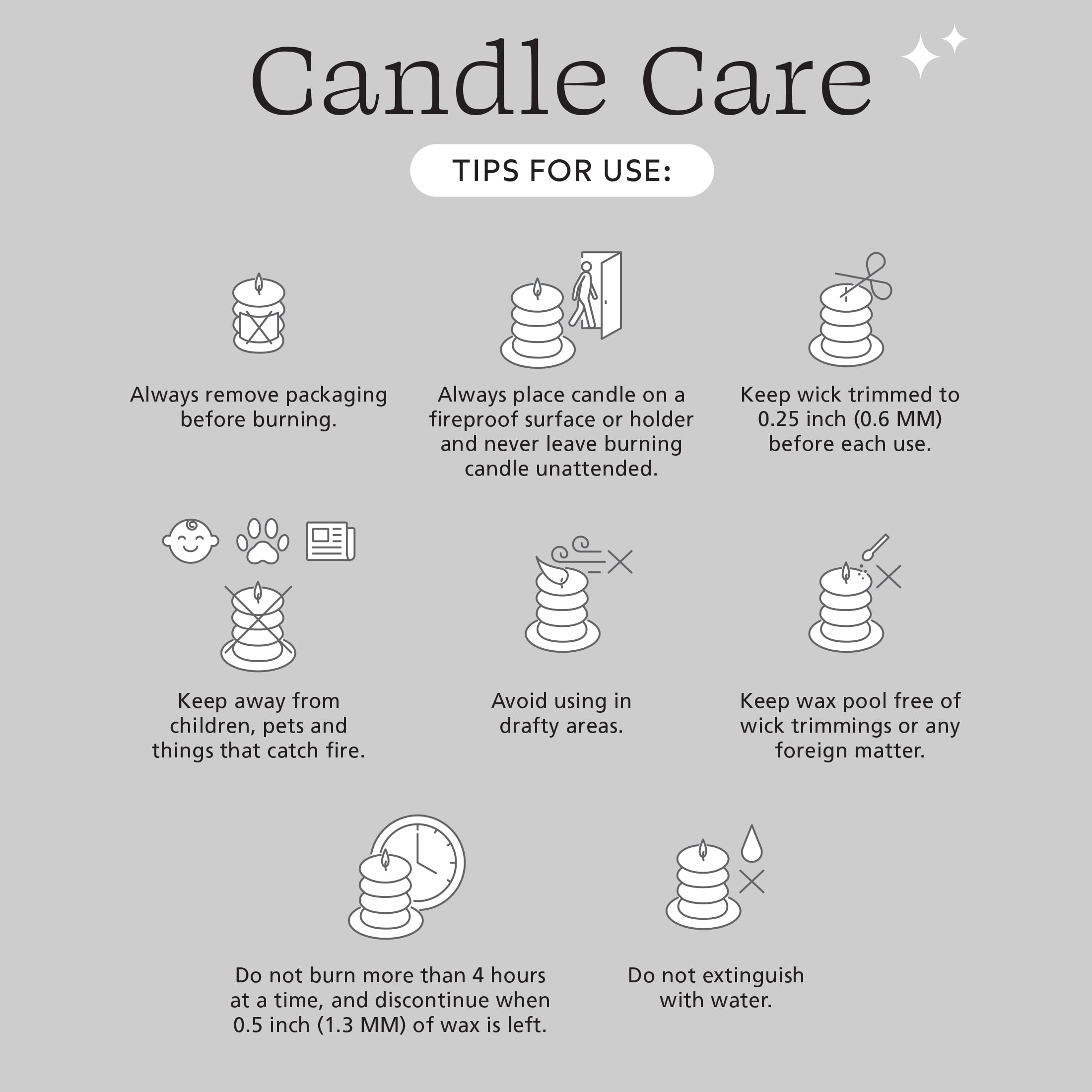 Candle Care

TIPS FOR USE:

Always remove packaging before burning.

Always place candle on a fireproof surface or holder and never leave burning candle unattended.

Keep wick trimmed to 0.25 inch (0.6 MM) before each use.

Keep away from children, pets and things that catch fire.

Avoid using in drafty areas.

Keep wax pool free of wick trimmings or any foreign matter.

Do not burn more than 4 hours at a time, and discontinue when 0.5 inch (1.3 MM) of wax is left.

Do not extinguish with water.