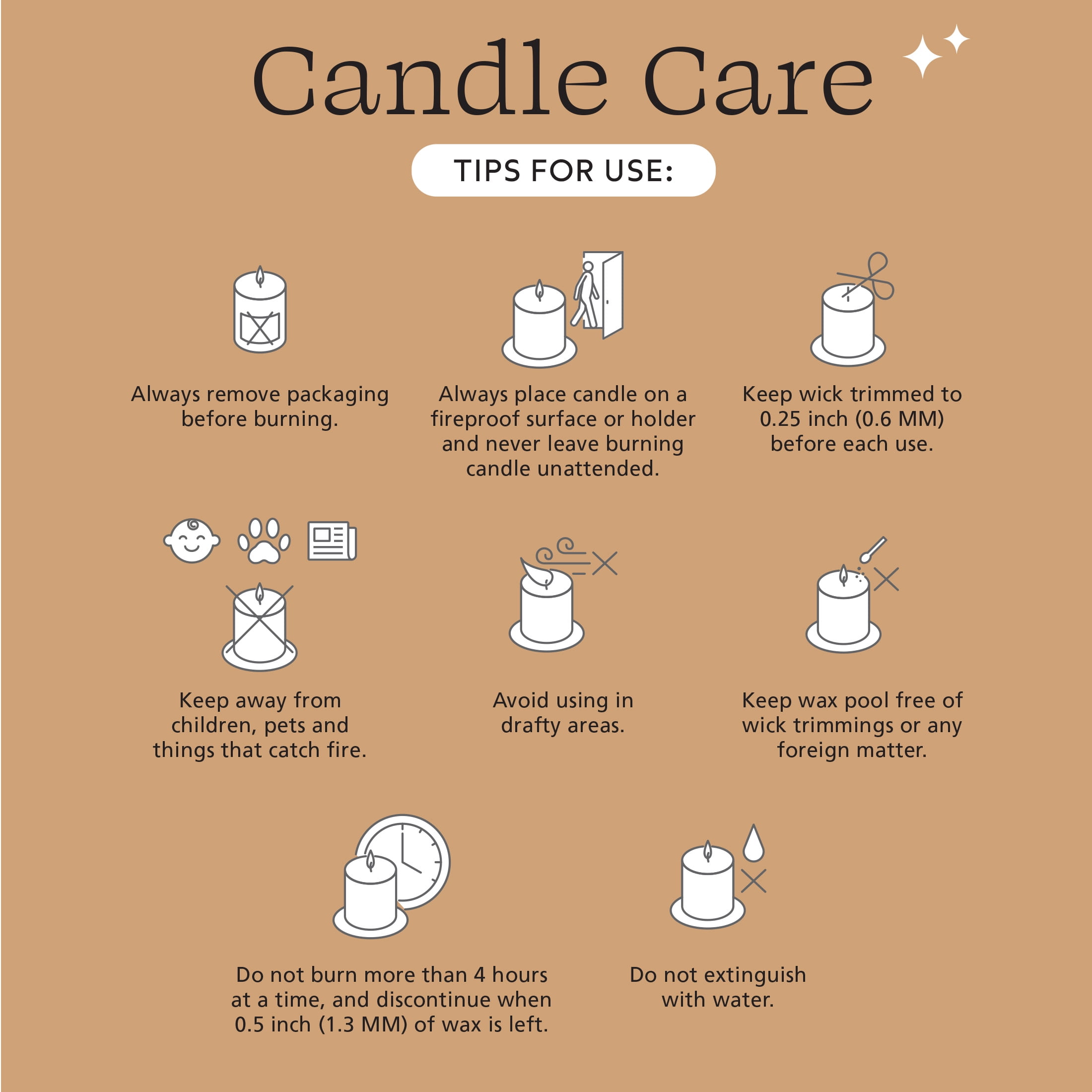 Candle Care

TIPS FOR USE:

Always remove packaging before burning.

Always place candle on a fireproof surface or holder and never leave burning candle unattended.

Keep wick trimmed to 0.25 inch (0.6 MM) before each use.

Keep away from children, pets and things that catch fire.

Avoid using in drafty areas.

Keep wax pool free of wick trimmings or any foreign matter.

Do not burn more than 4 hours at a time, and discontinue when 0.5 inch (1.3 MM) of wax is left.

Do not extinguish with water.