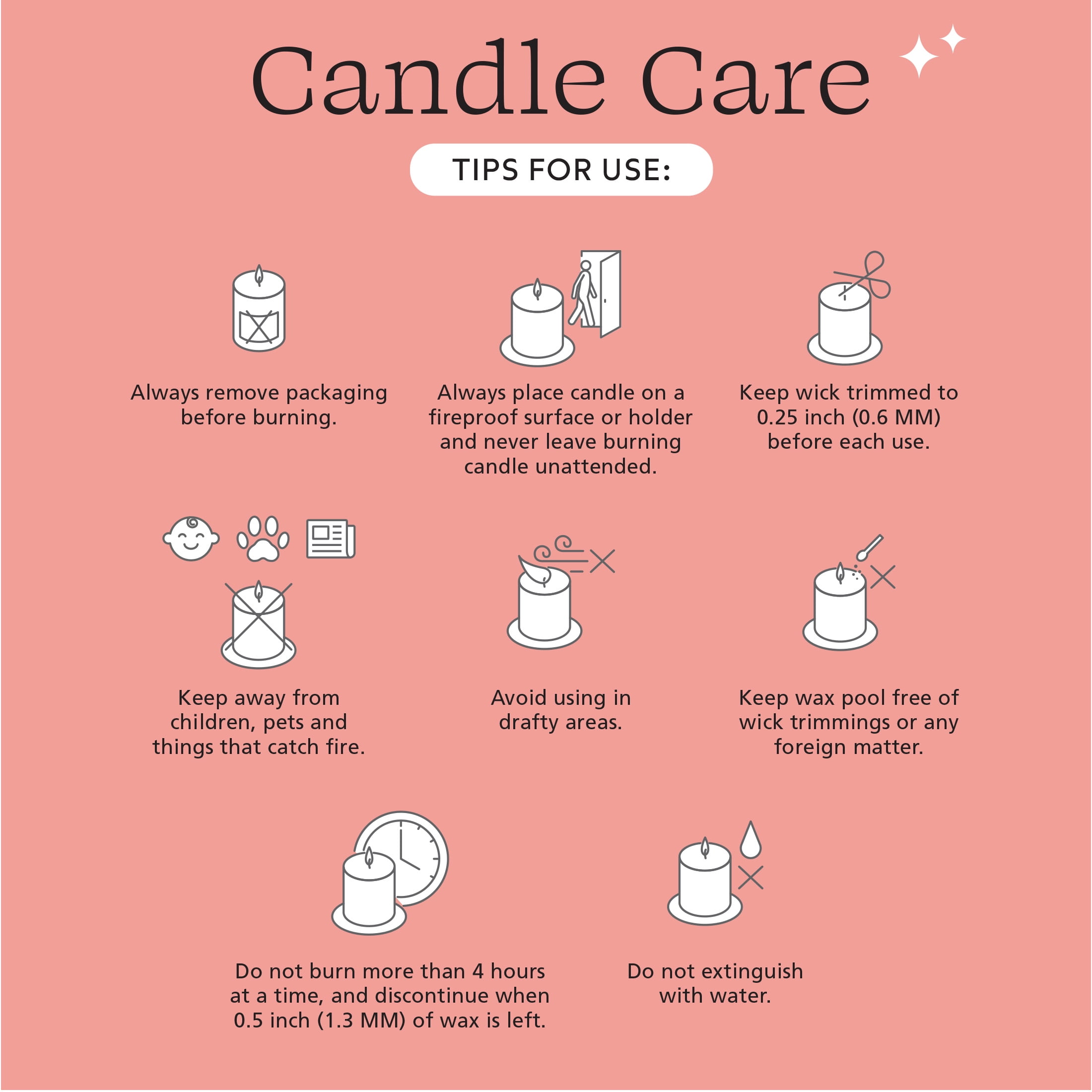 Candle Care

TIPS FOR USE:

Always remove packaging before burning.

Always place candle on a fireproof surface or holder and never leave burning candle unattended.

Keep wick trimmed to 0.25 inch (0.6 MM) before each use.

Keep away from children, pets and things that catch fire.

Avoid using in drafty areas.

Keep wax pool free of wick trimmings or any foreign matter.

Do not burn more than 4 hours at a time, and discontinue when 0.5 inch (1.3 MM) of wax is left.

Do not extinguish with water.