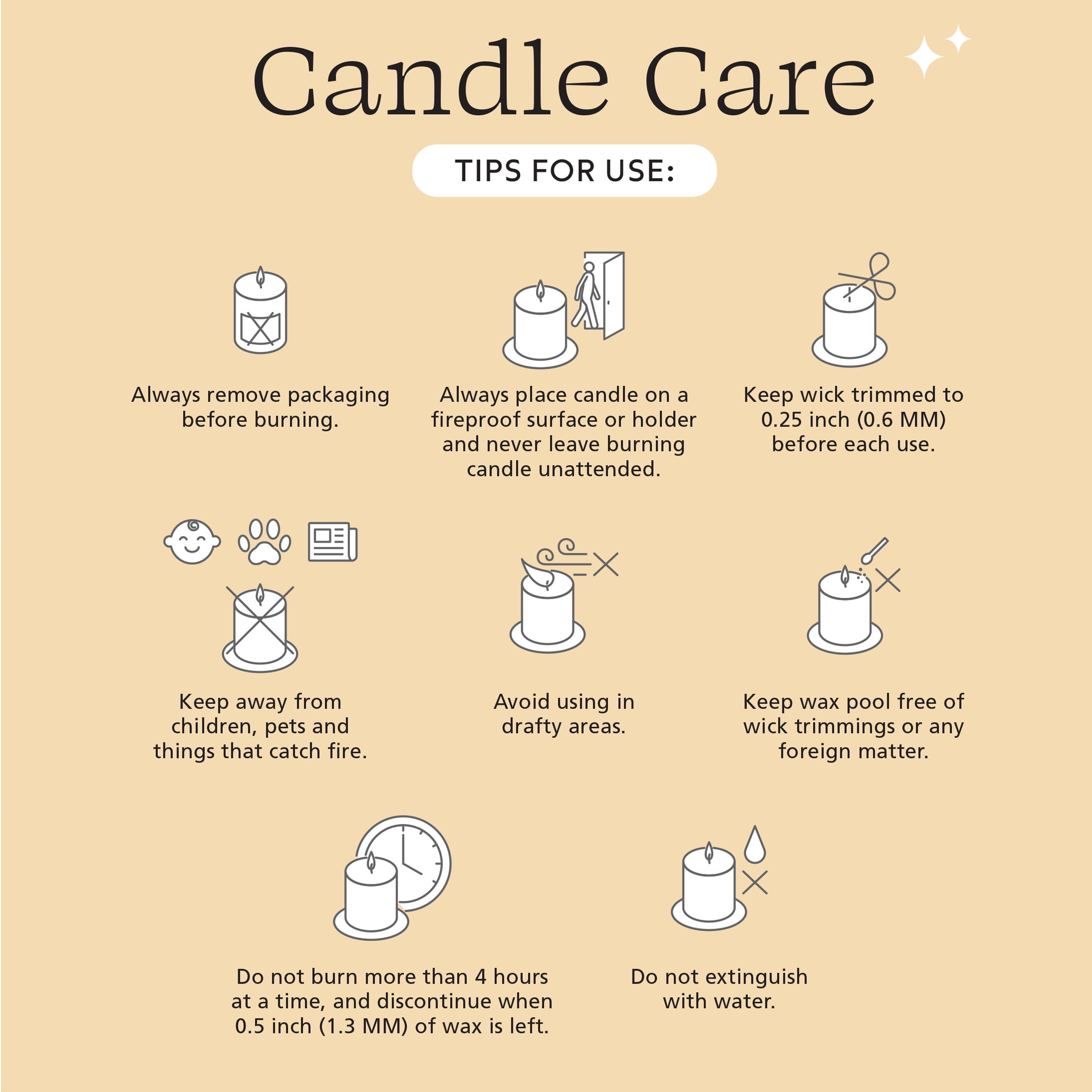 Candle Care

TIPS FOR USE:

Always remove packaging before burning.

Always place candle on a fireproof surface or holder and never leave burning candle unattended.

Keep wick trimmed to 0.25 inch (0.6 MM) before each use.

Keep away from children, pets and things that catch fire.

Avoid using in drafty areas.

Keep wax pool free of wick trimmings or any foreign matter.

Do not burn more than 4 hours at a time, and discontinue when 0.5 inch (1.3 MM) of wax is left.

Do not extinguish with water.