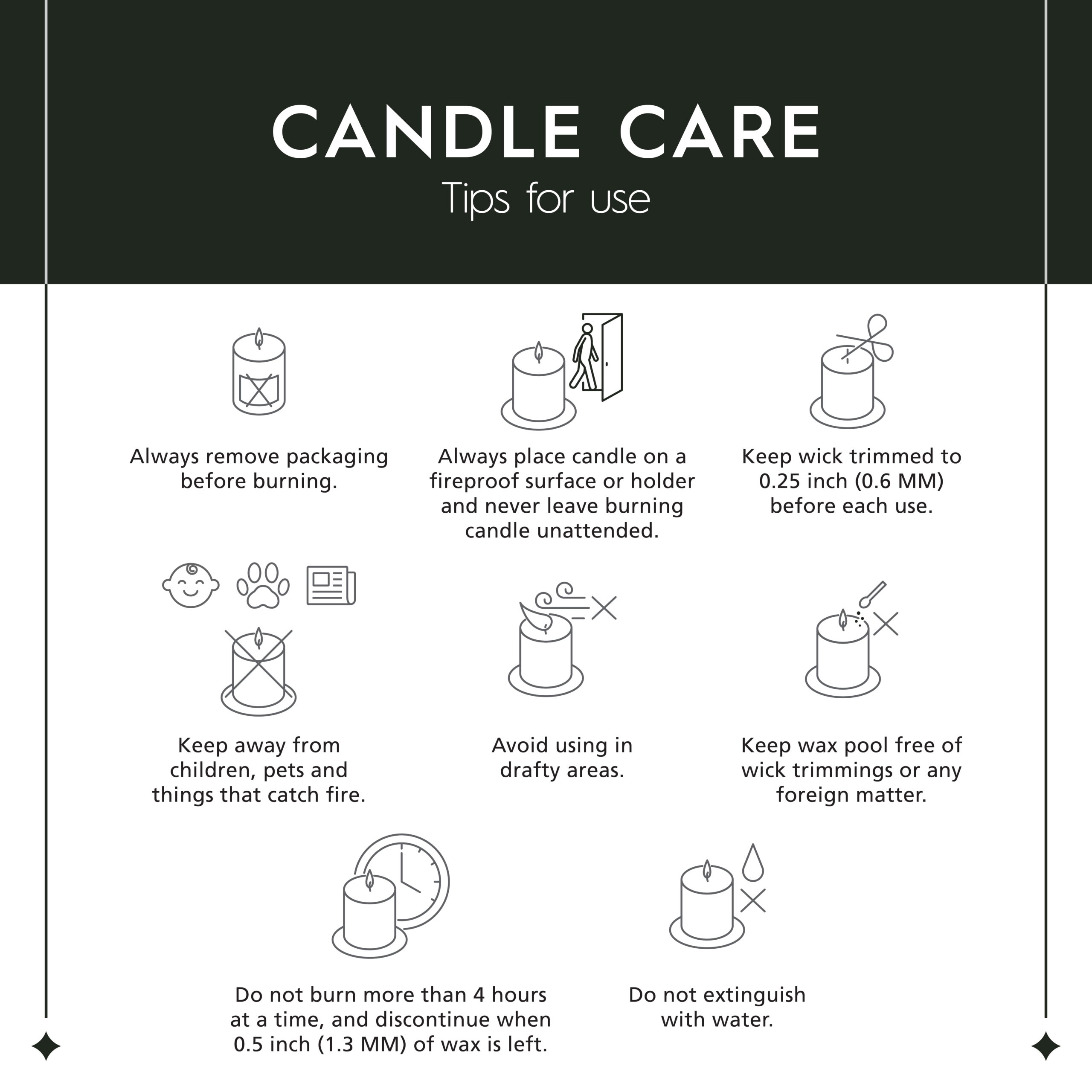 CANDLE CARE
Tips for use

Always remove packaging before burning.

Always place candle on a fireproof surface or holder and never leave burning candle unattended.

Keep wick trimmed to 0.25 inch (0.6 MM) before each use.

Keep away from children, pets and things that catch fire.

Avoid using in drafty areas.

Keep wax pool free of wick trimmings or any foreign matter.

Do not burn more than 4 hours at a time, and discontinue when 0.5 inch (1.3 MM) of wax is left.

Do not extinguish with water.