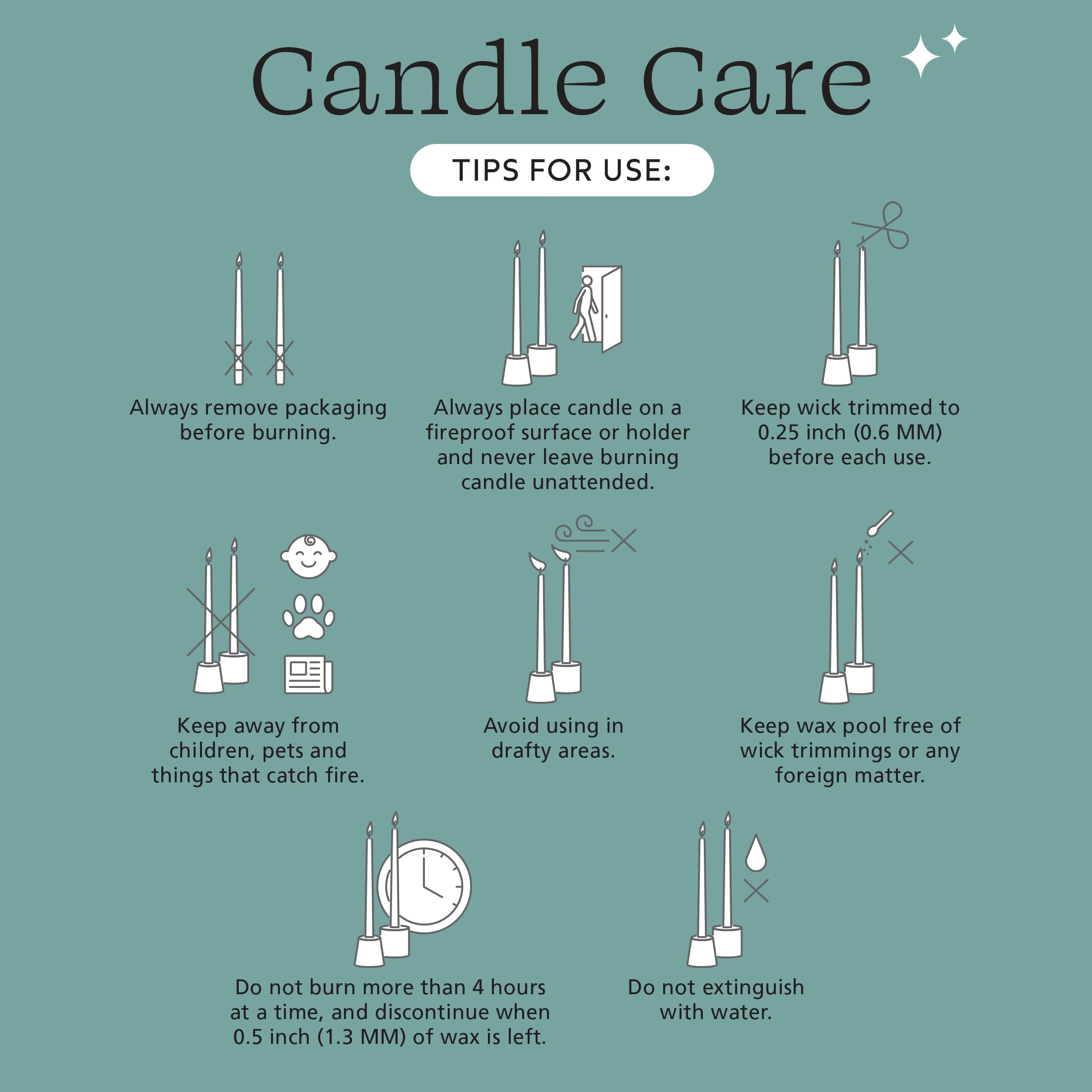 Candle Care

TIPS FOR USE:

Always remove packaging before burning.

Always place candle on a fireproof surface or holder and never leave burning candle unattended.

Keep wick trimmed to 0.25 inch (0.6 MM) before each use.

Keep away from children, pets and things that catch fire.

Avoid using in drafty areas.

Keep wax pool free of wick trimmings or any foreign matter.

Do not burn more than 4 hours at a time, and discontinue when 0.5 inch (1.3 MM) of wax is left.

Do not extinguish with water.