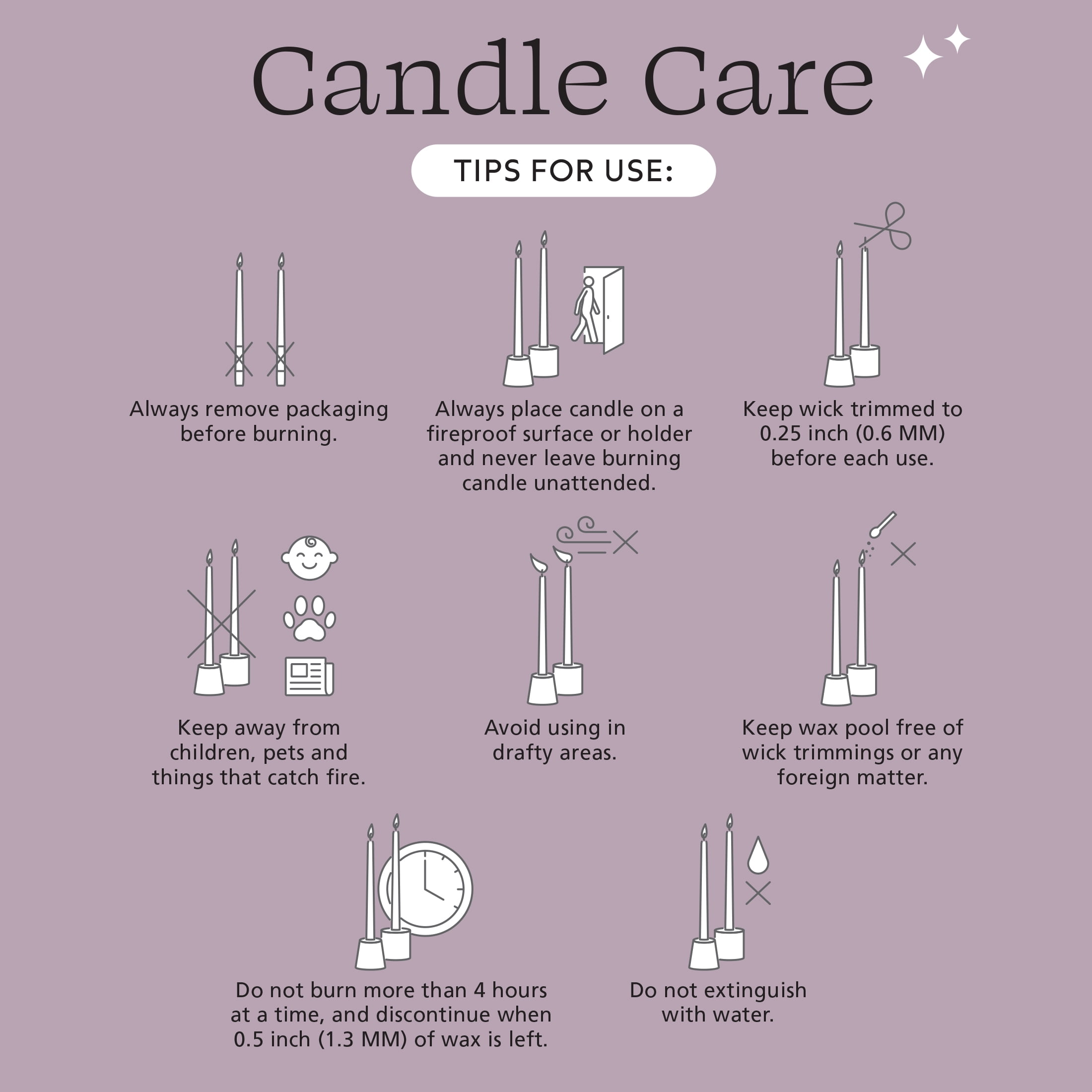 Candle Care

TIPS FOR USE:

Always remove packaging before burning.

Always place candle on a fireproof surface or holder and never leave burning candle unattended.

Keep wick trimmed to 0.25 inch (0.6 MM) before each use.

Keep away from children, pets and things that catch fire.

Avoid using in drafty areas.

Keep wax pool free of wick trimmings or any foreign matter.

Do not burn more than 4 hours at a time, and discontinue when 0.5 inch (1.3 MM) of wax is left.

Do not extinguish with water.