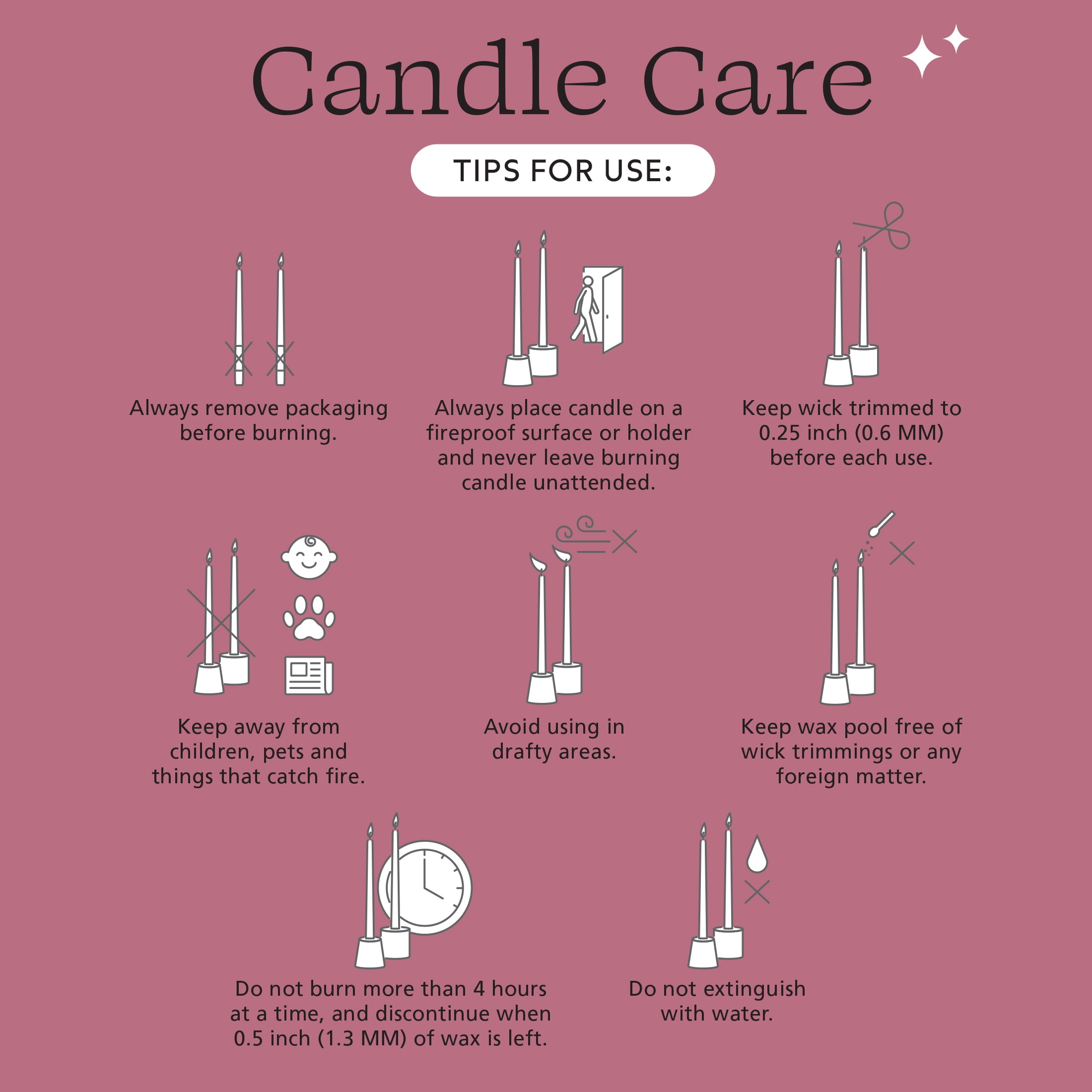 Candle Care

TIPS FOR USE:

Always remove packaging before burning.

Always place candle on a fireproof surface or holder and never leave burning candle unattended.

Keep wick trimmed to 0.25 inch (0.6 MM) before each use.

Keep away from children, pets and things that catch fire.

Avoid using in drafty areas.

Keep wax pool free of wick trimmings or any foreign matter.

Do not burn more than 4 hours at a time, and discontinue when 0.5 inch (1.3 MM) of wax is left.

Do not extinguish with water.